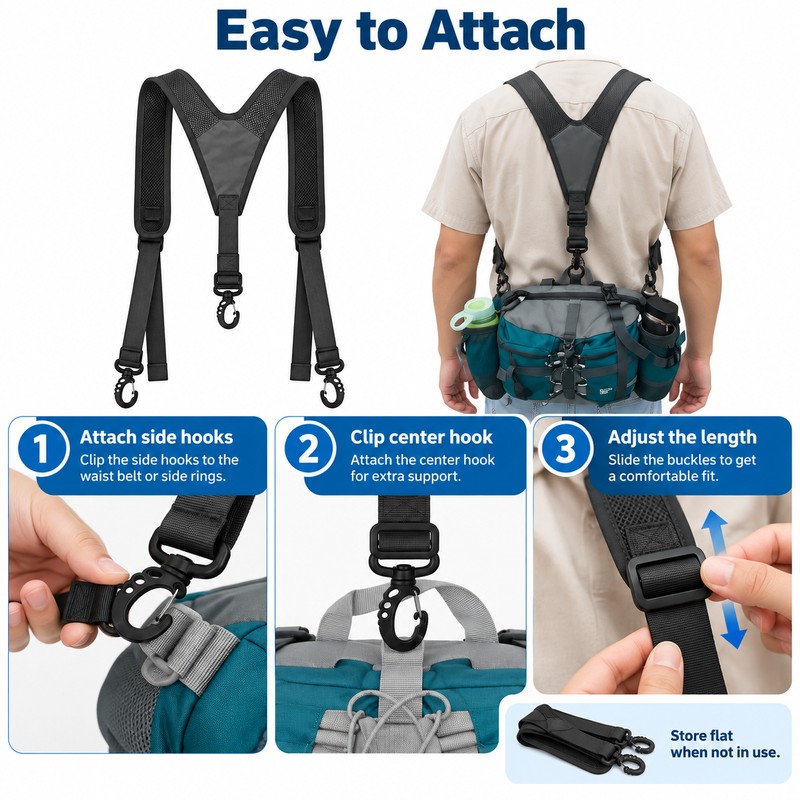 Easy to Attach

1
Attach side hooks
Clip the side hooks to the waist belt or side rings.

2
Clip center hook
Attach the center hook for extra support.

3
Adjust the length
Slide the buckles to get a comfortable fit.

Store flat when not in use.