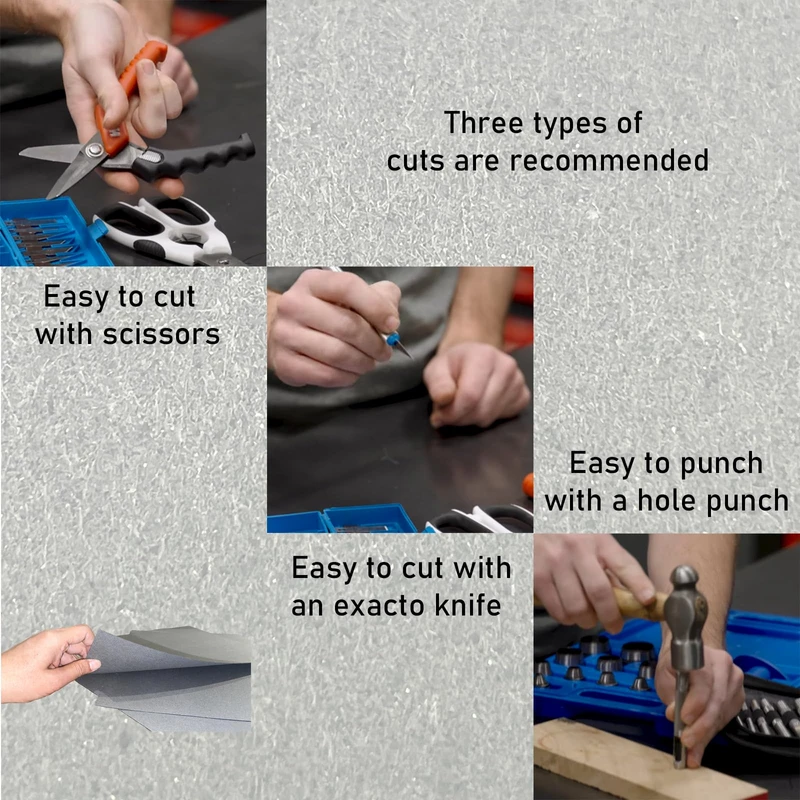 Three types of cuts are recommended

Easy to cut with scissors

Easy to punch with a hole punch

Easy to cut with an exacto knife