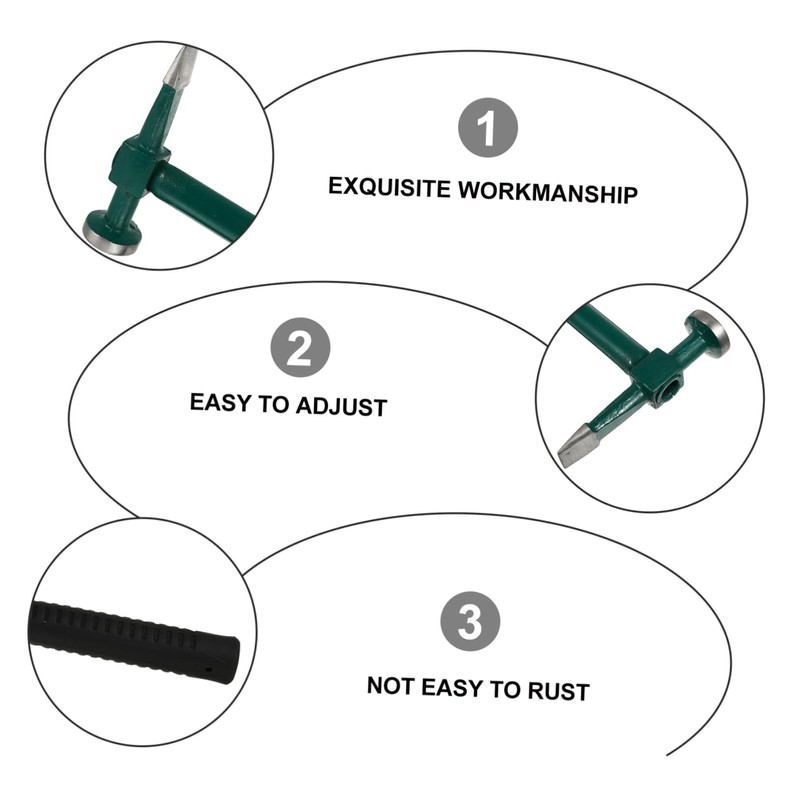 1
EXQUISITE WORKMANSHIP

2
EASY TO ADJUST

3
NOT EASY TO RUST