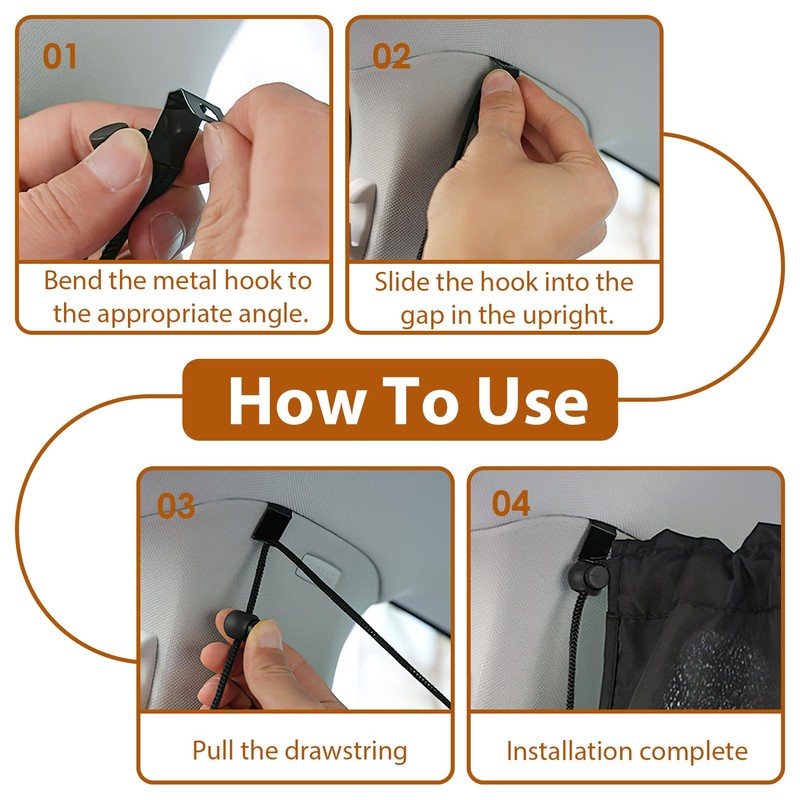 01

Bend the metal hook to the appropriate angle.

02

Slide the hook into the gap in the upright.

How To Use

03

Pull the drawstring

04

Installation complete