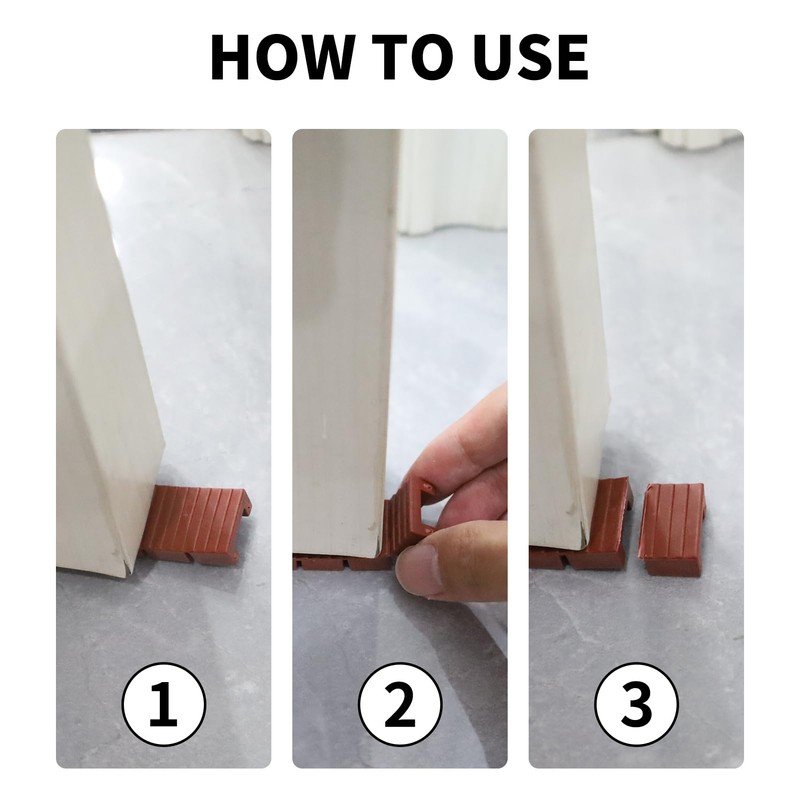 HOW TO USE

1

2

3