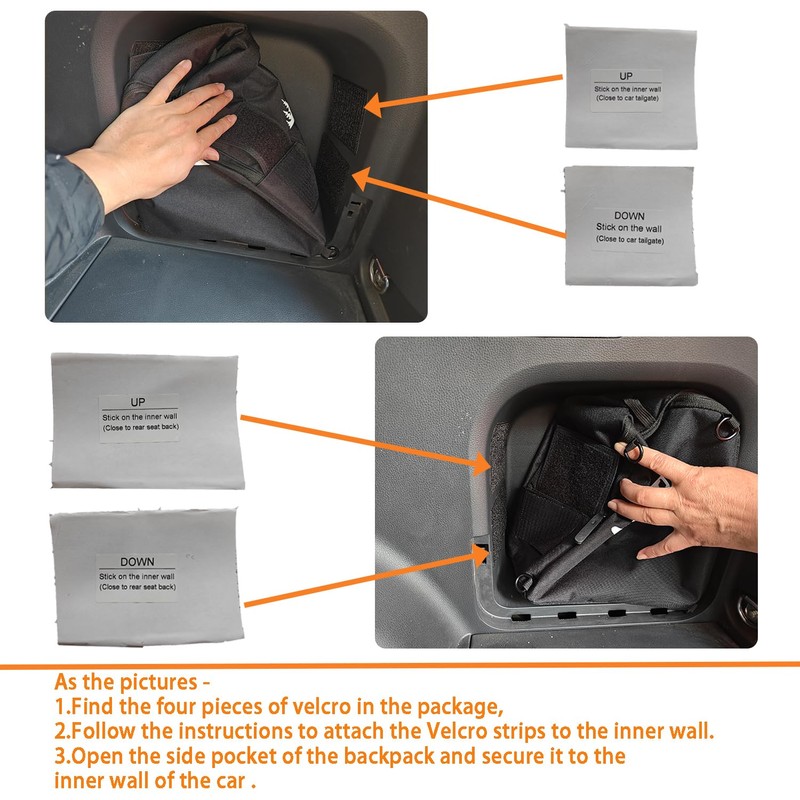 UP
Stick on the inner wall
(Close to car tailgate)

DOWN
Stick on the wall
(Close to car tailgate)

UP
Stick on the inner wall
(Close to rear seat back)

DOWN
Stick on the inner wall
(Close to rear seat back)

As the pictures -
1.Find the four pieces of velcro in the package,
2.Follow the instructions to attach the Velcro strips to the inner wall.
3.Open the side pocket of the backpack and secure it to the inner wall of the car .