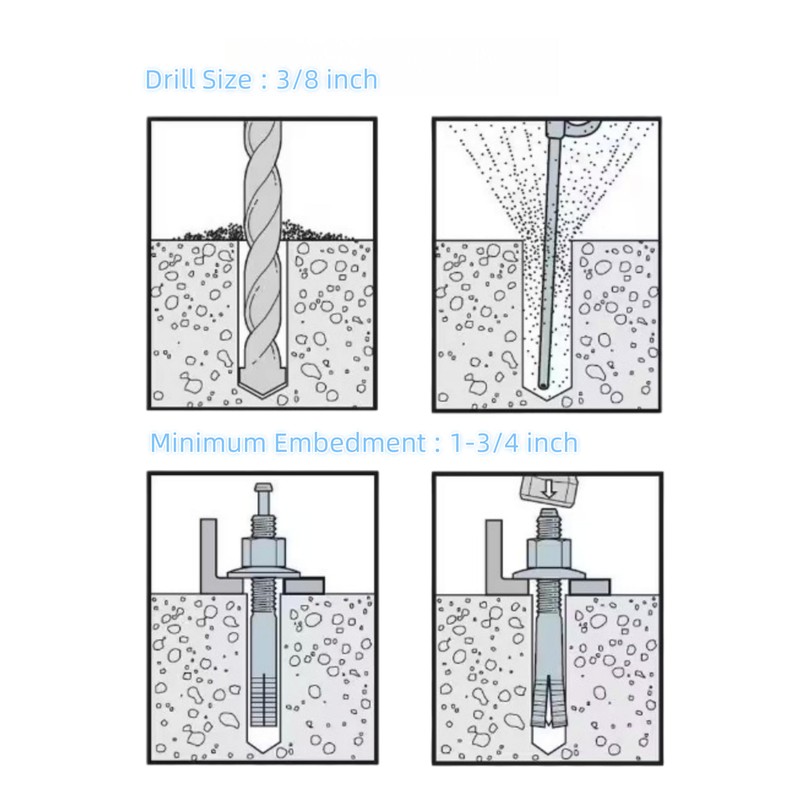 Drill Size : 3/8 inch

Minimum Embedment : 1-3/4 inch