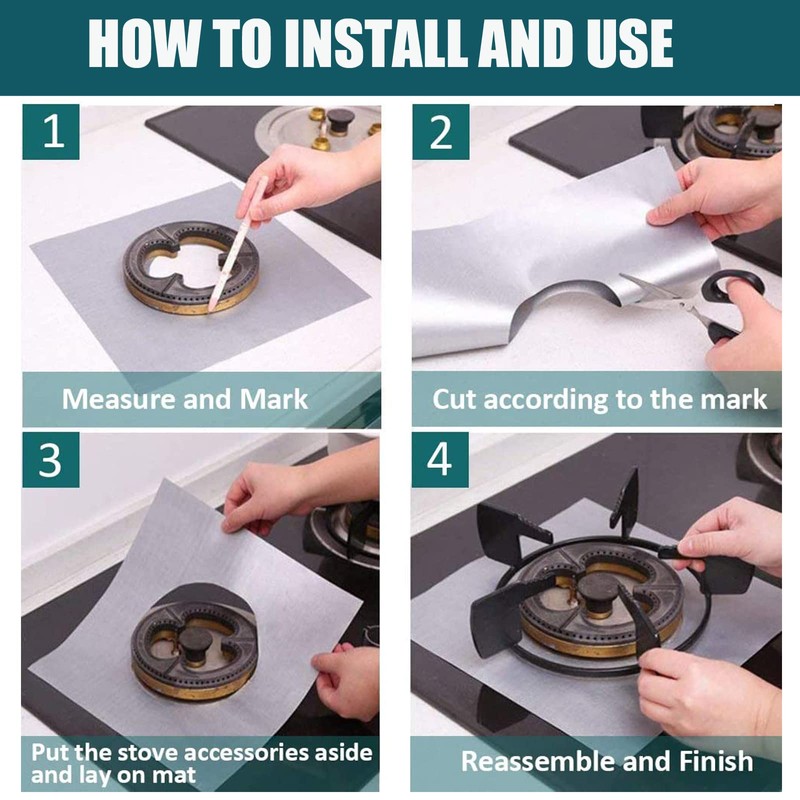 HOW TO INSTALL AND USE

1

Measure and Mark

2

Cut according to the mark

3

Put the stove accessories aside and lay on mat

4

Reassemble and Finish