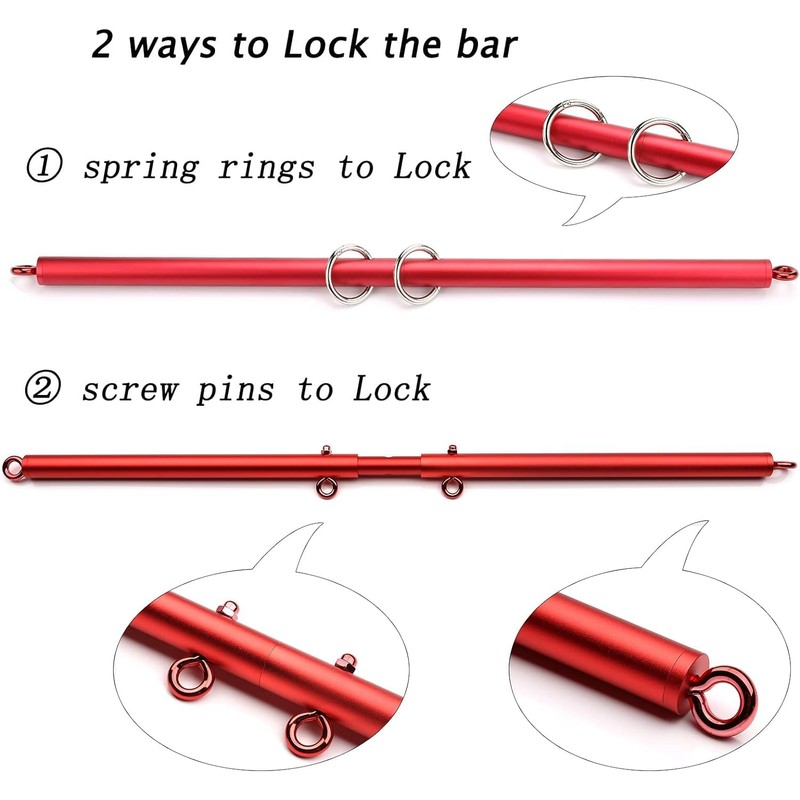 2 ways to Lock the bar

① spring rings to Lock

② screw pins to Lock