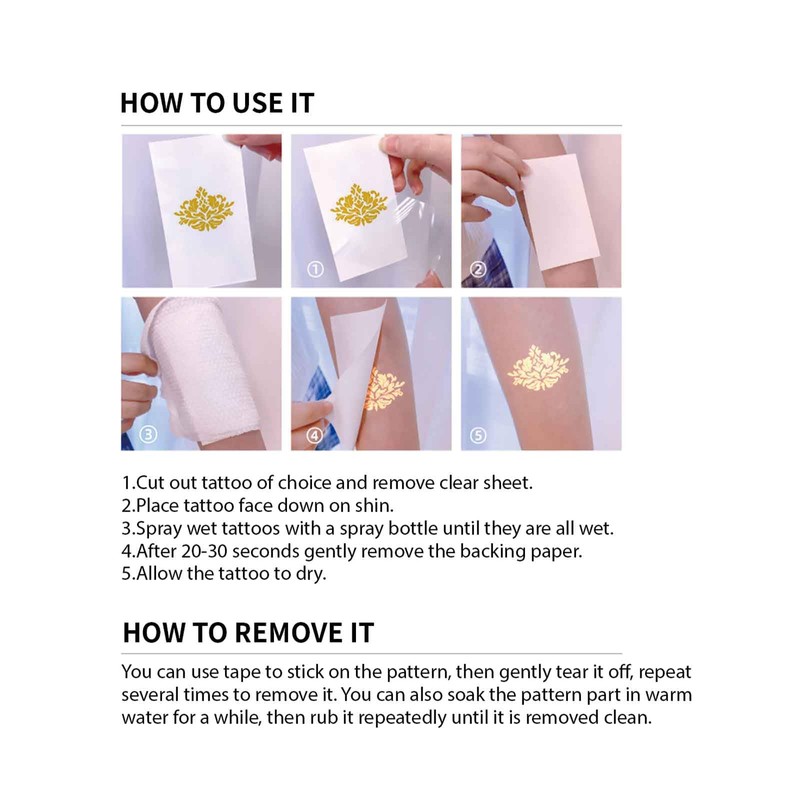 HOW TO USE IT

①

②

③

④

⑤

1.Cut out tattoo of choice and remove clear sheet.
2.Place tattoo face down on shin.
3.Spray wet tattoos with a spray bottle until they are all wet.
4.After 20-30 seconds gently remove the backing paper.
5.Allow the tattoo to dry.

HOW TO REMOVE IT

You can use tape to stick on the pattern, then gently tear it off, repeat several times to remove it. You can also soak the pattern part in warm water for a while, then rub it repeatedly until it is removed clean.