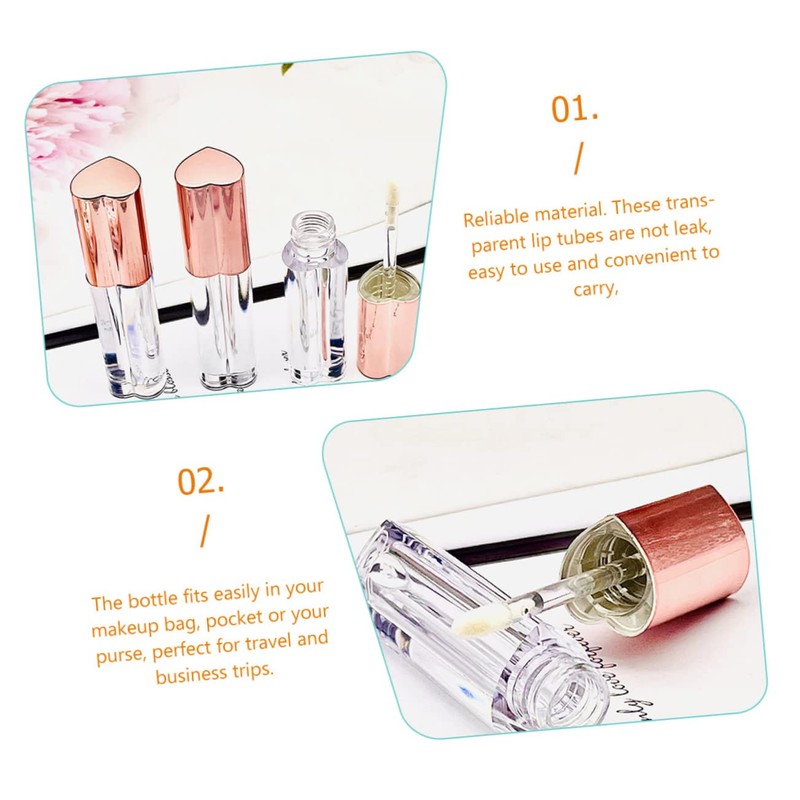 01.
/
Reliable material. These transparent lip tubes are not leak, easy to use and convenient to carry,

02.
/
The bottle fits easily in your makeup bag, pocket or your purse, perfect for travel and business trips.