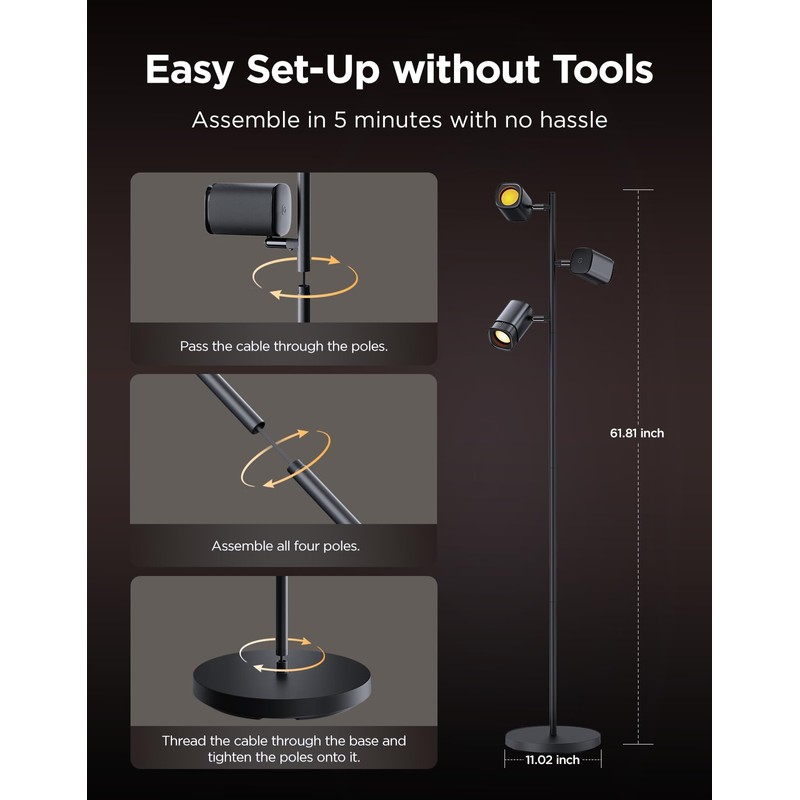 Easy Set-Up without Tools

Assemble in 5 minutes with no hassle

Pass the cable through the poles.

Assemble all four poles.

Thread the cable through the base and tighten the poles onto it.

61.81 inch

11.02 inch