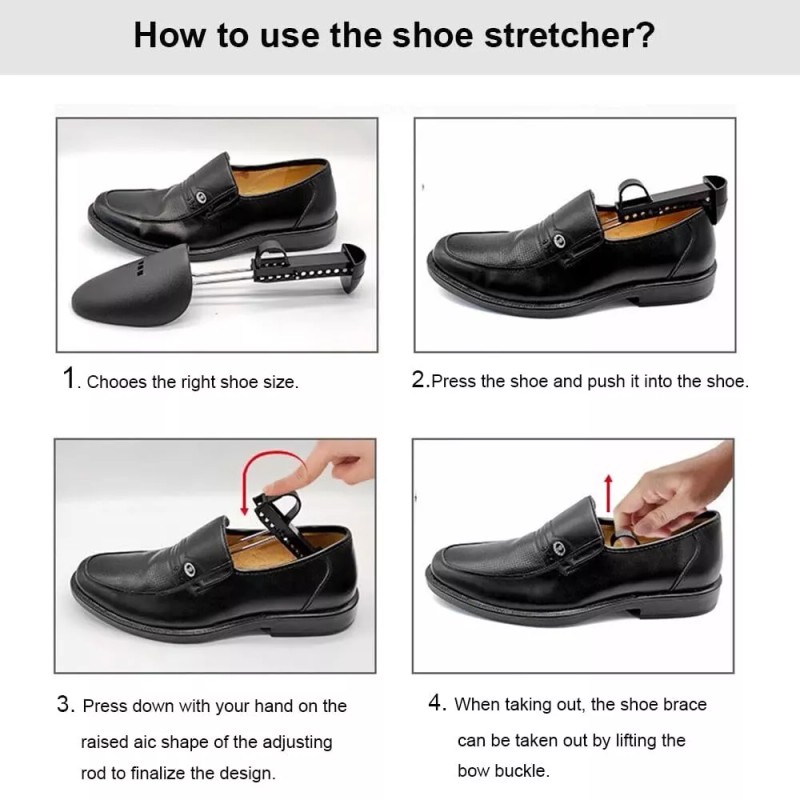 How to use the shoe stretcher?

1. Chooes the right shoe size.

2.Press the shoe and push it into the shoe.

3. Press down with your hand on the raised aic shape of the adjusting rod to finalize the design.

4. When taking out, the shoe brace can be taken out by lifting the bow buckle.