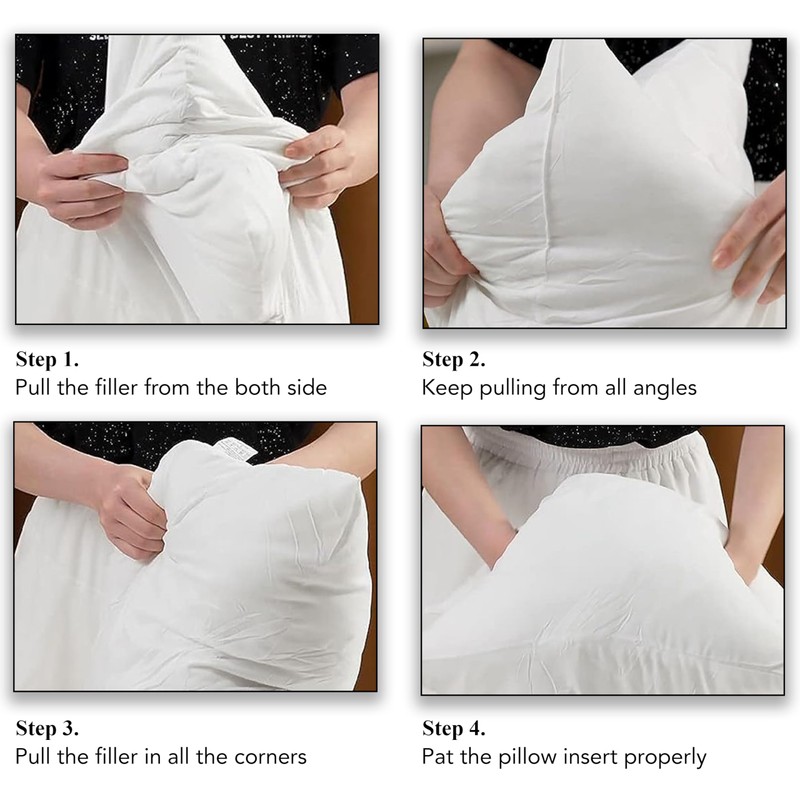 Step 1.
Pull the filler from the both side

Step 2.
Keep pulling from all angles

Step 3.
Pull the filler in all the corners

Step 4.
Pat the pillow insert properly