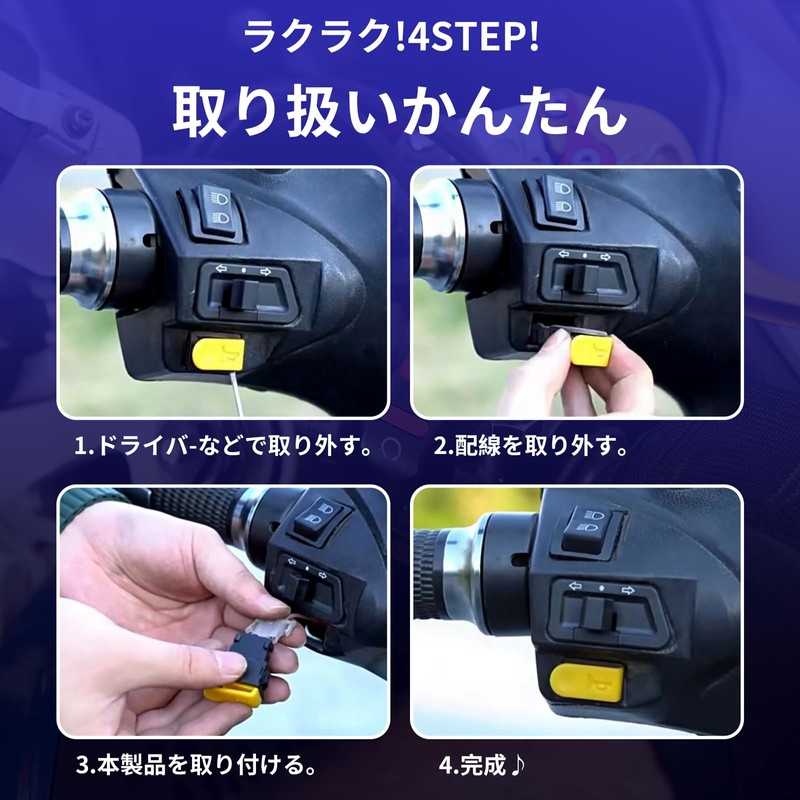 ラクラク!4STEP!

取り扱いかんたん

1.ドライバ-などで取り外す。

2.配線を取り外す。

3.本製品を取り付ける。

4.完成♪