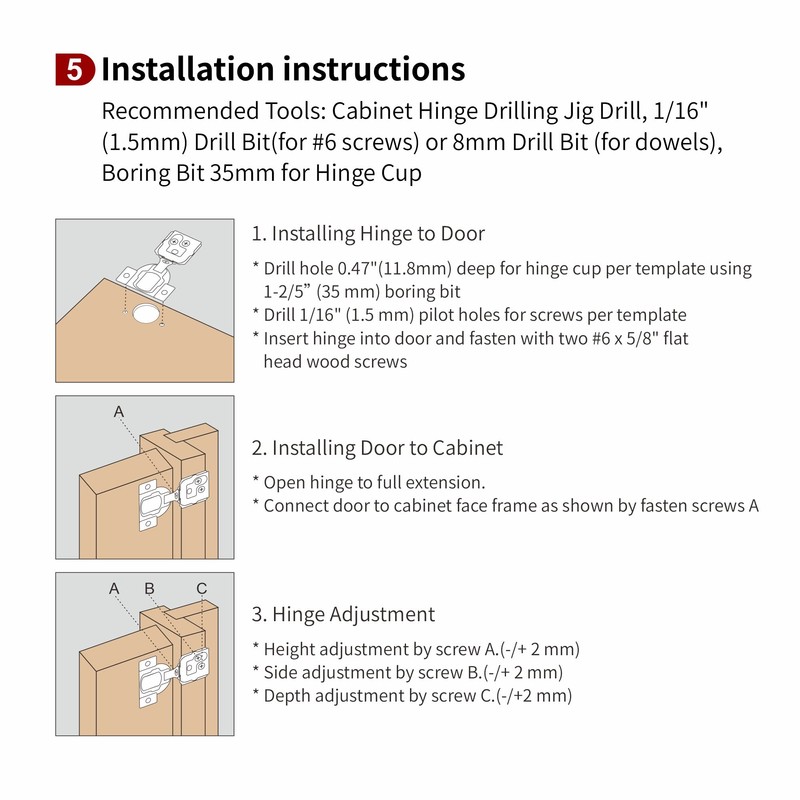 5 Installation instructions

Recommended Tools: Cabinet Hinge Drilling Jig Drill, 1/16" (1.5mm) Drill Bit(for #6 screws) or 8mm Drill Bit (for dowels), Boring Bit 35mm for Hinge Cup

1. Installing Hinge to Door

* Drill hole 0.47"(11.8mm) deep for hinge cup per template using 1-2/5" (35 mm) boring bit
* Drill 1/16" (1.5 mm) pilot holes for screws per template
* Insert hinge into door and fasten with two #6 x 5/8" flat head wood screws

A

2. Installing Door to Cabinet

* Open hinge to full extension.
* Connect door to cabinet face frame as shown by fasten screws A

A B C

3. Hinge Adjustment

* Height adjustment by screw A.(-/+ 2 mm)
* Side adjustment by screw B.(-/+ 2 mm)
* Depth adjustment by screw C.(-/+2 mm)