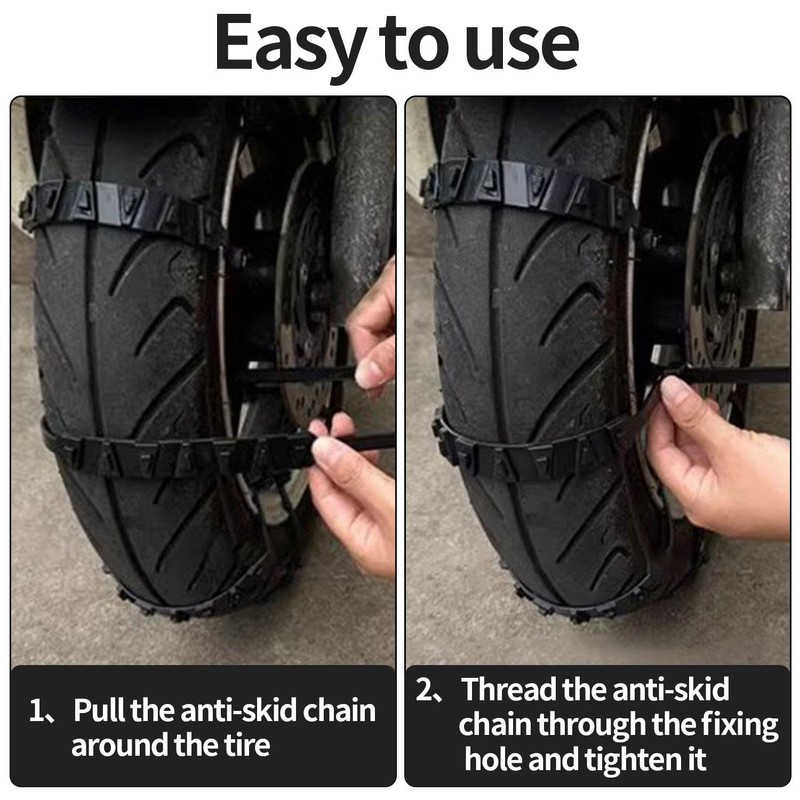 Easy to use

1、Pull the anti-skid chain around the tire

2、Thread the anti-skid chain through the fixing hole and tighten it