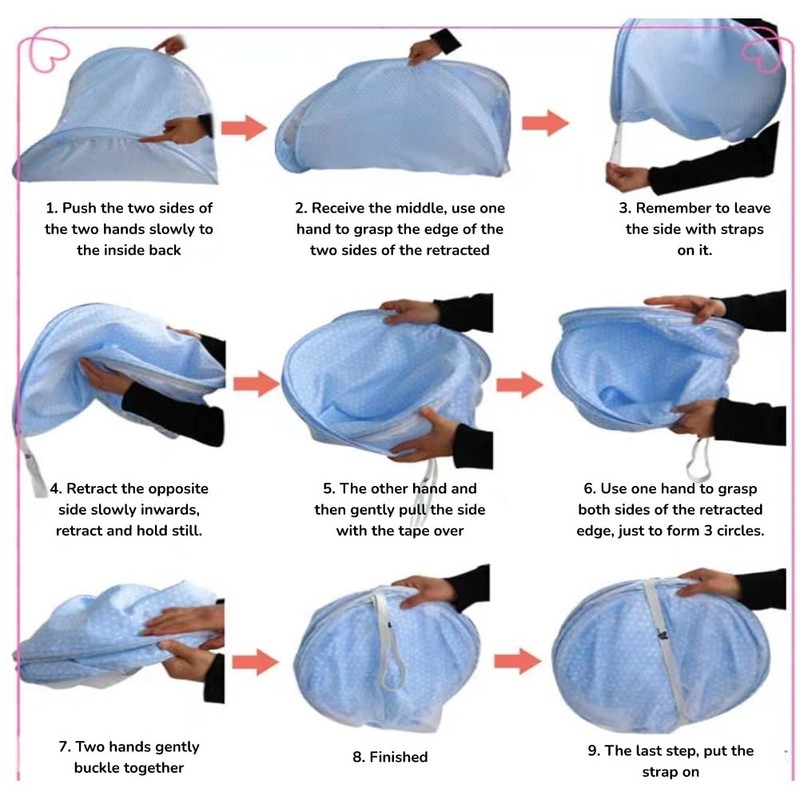 1. Push the two sides of the two hands slowly to the inside back

2. Receive the middle, use one hand to grasp the edge of the two sides of the retracted

3. Remember to leave the side with straps on it.

4. Retract the opposite side slowly inwards, retract and hold still.

5. The other hand and then gently pull the side with the tape over

6. Use one hand to grasp both sides of the retracted edge, just to form 3 circles.

7. Two hands gently buckle together

8. Finished

9. The last step, put the strap on