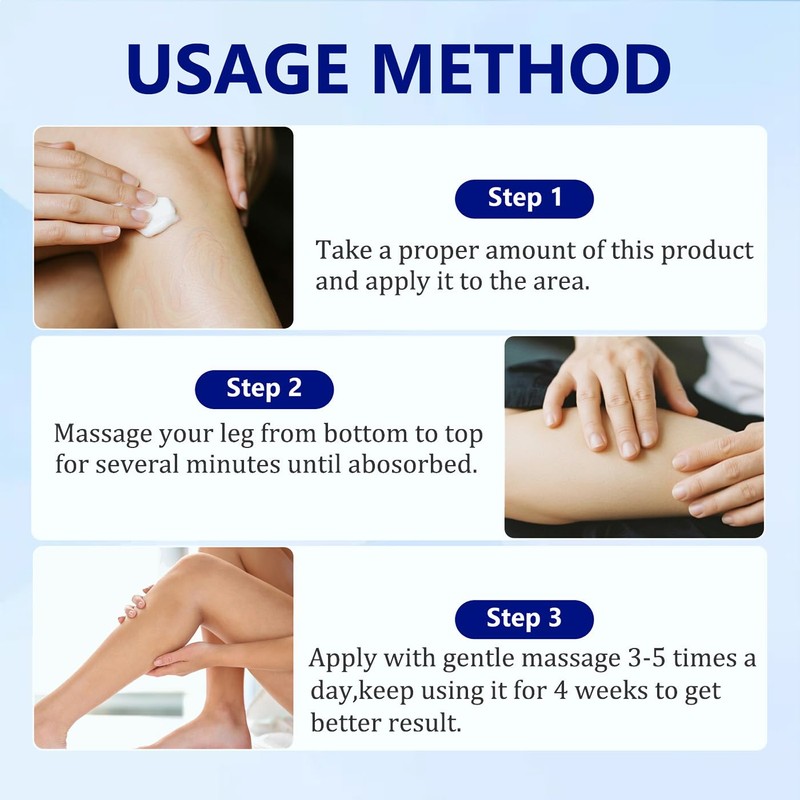 USAGE METHOD

Step 1

Take a proper amount of this product and apply it to the area.

Step 2

Massage your leg from bottom to top for several minutes until abosorbed.

Step 3

Apply with gentle massage 3-5 times a day,keep using it for 4 weeks to get better result.