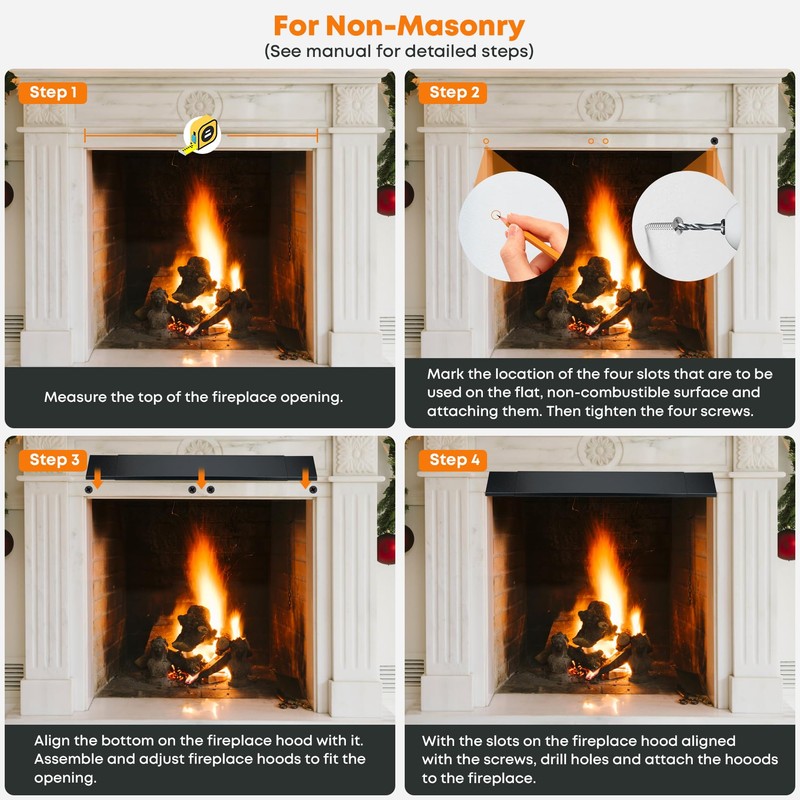 For Non-Masonry
(See manual for detailed steps)

Step 1

Measure the top of the fireplace opening.

Step 2

Mark the location of the four slots that are to be used on the flat, non-combustible surface and attaching them. Then tighten the four screws.

Step 3

Align the bottom on the fireplace hood with it. Assemble and adjust fireplace hoods to fit the opening.

Step 4

With the slots on the fireplace hood aligned with the screws, drill holes and attach the hooods to the fireplace.