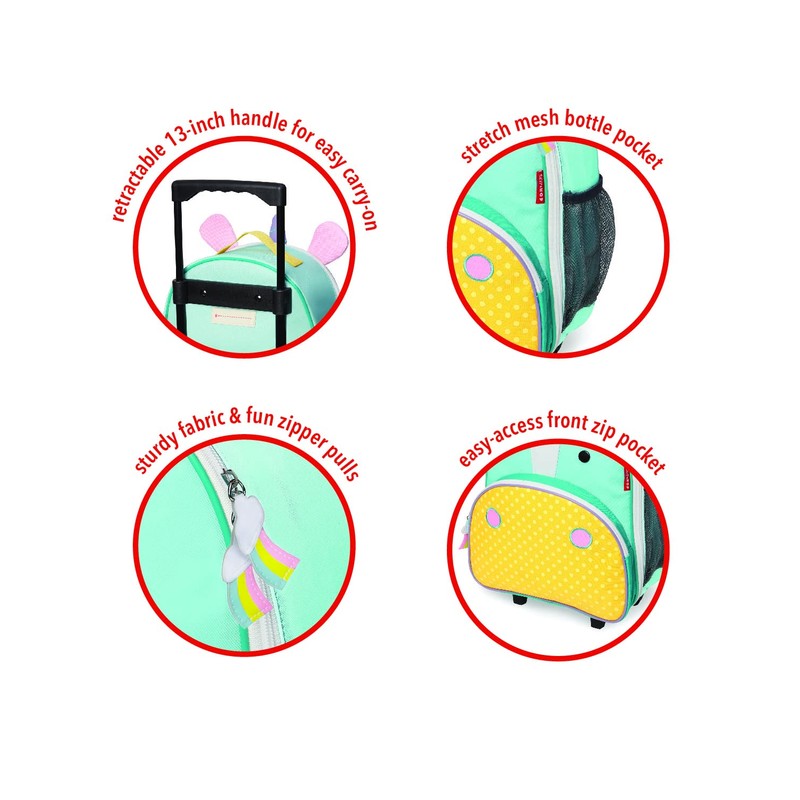 retractable 13-inch handle for easy carry-on

stretch mesh bottle pocket

sturdy fabric & fun zipper pulls

easy-access front zip pocket