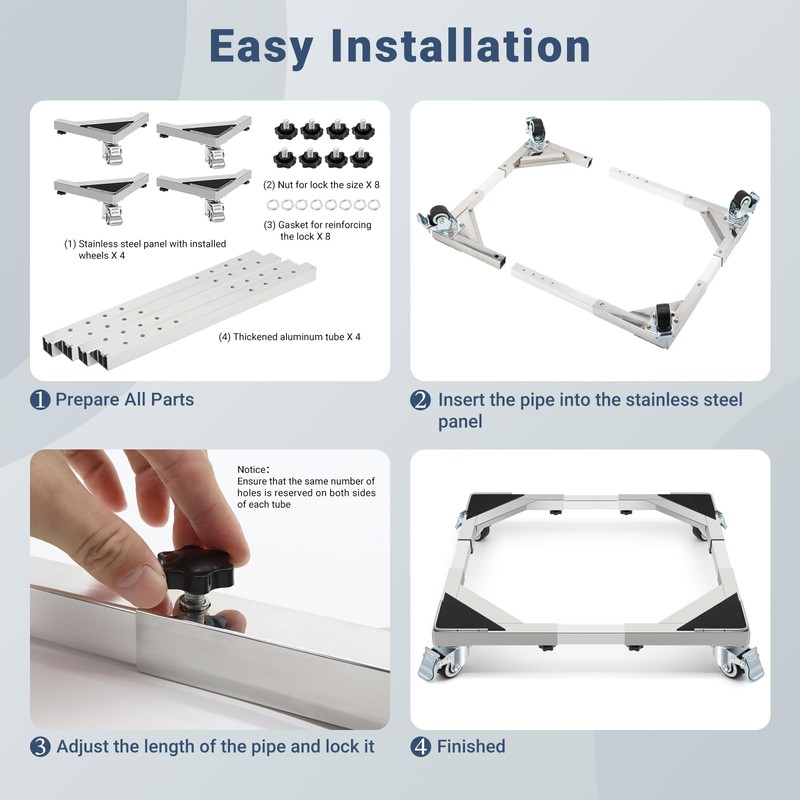 Easy Installation

(2) Nut for lock the size X 8

(3) Gasket for reinforcing the lock X 8

(1) Stainless steel panel with installed wheels X 4

(4) Thickened aluminum tube X 4

1 Prepare All Parts

2 Insert the pipe into the stainless steel panel

Notice:
Ensure that the same number of holes is reserved on both sides of each tube

3 Adjust the length of the pipe and lock it

4 Finished