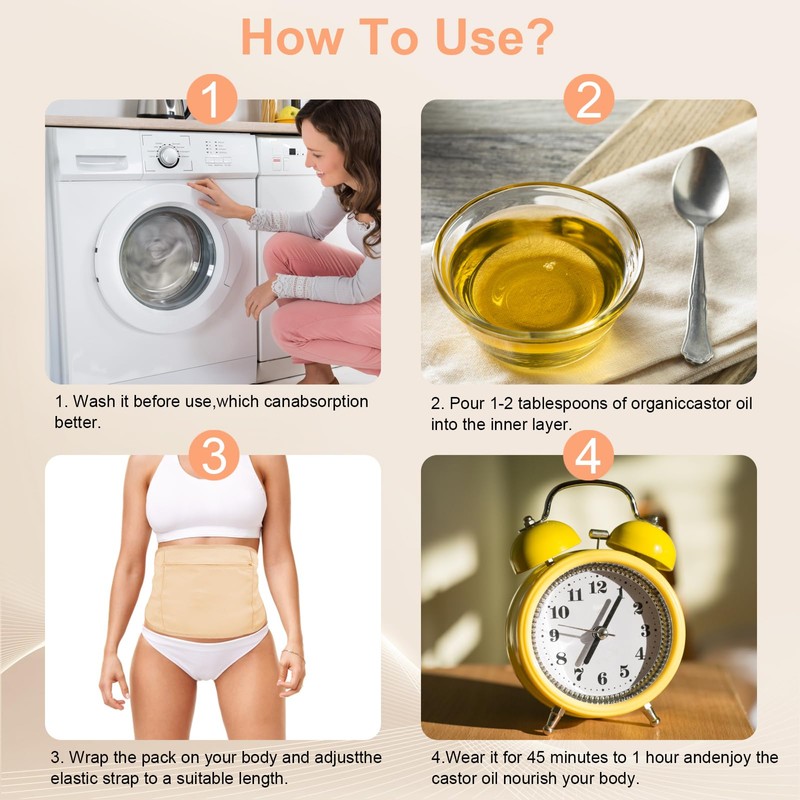 How To Use?

1

1. Wash it before use,which canabsorption better.

2

2. Pour 1-2 tablespoons of organiccastor oil into the inner layer.

3

3. Wrap the pack on your body and adjustthe elastic strap to a suitable length.

4

12 1 2 3 4 5 6 7 8 9 10 11

4.Wear it for 45 minutes to 1 hour andenjoy the castor oil nourish your body.