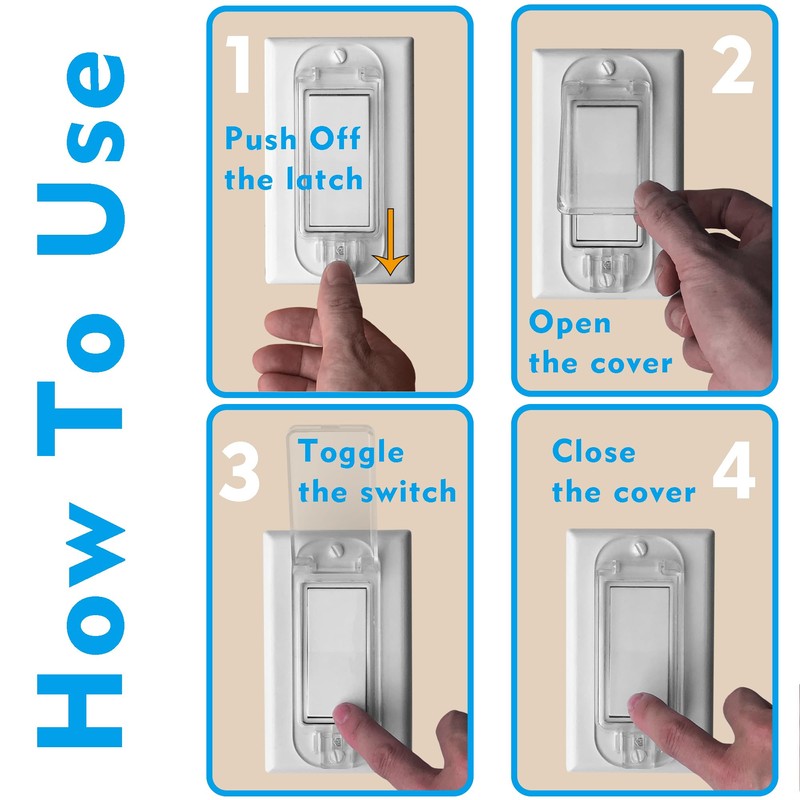 How To Use

1
Push Off the latch

2
Open the cover

3
Toggle the switch

Close the cover
4