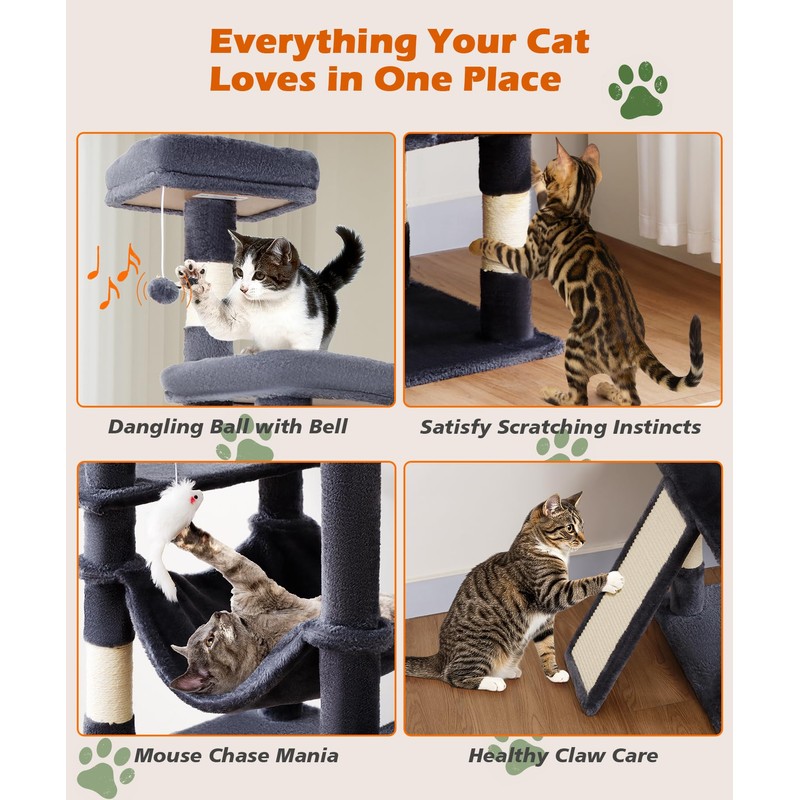 Everything Your Cat Loves in One Place

Dangling Ball with Bell

Satisfy Scratching Instincts

Mouse Chase Mania

Healthy Claw Care