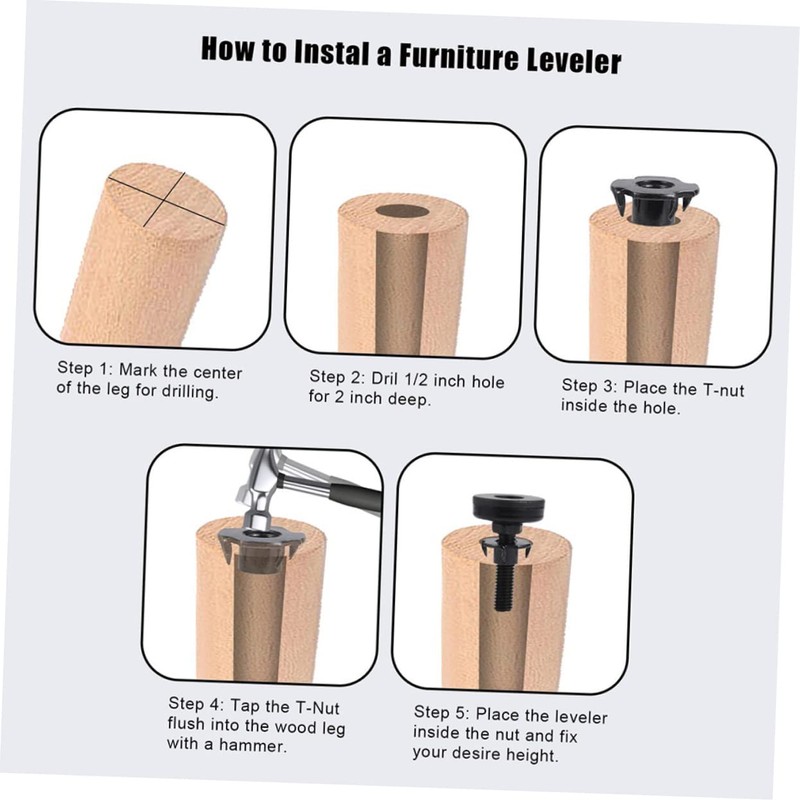 How to Instal a Furniture Leveler

Step 1: Mark the center of the leg for drilling.

Step 2: Dril 1/2 inch hole for 2 inch deep.

Step 3: Place the T-nut inside the hole.

Step 4: Tap the T-Nut flush into the wood leg with a hammer.

Step 5: Place the leveler inside the nut and fix your desire height.