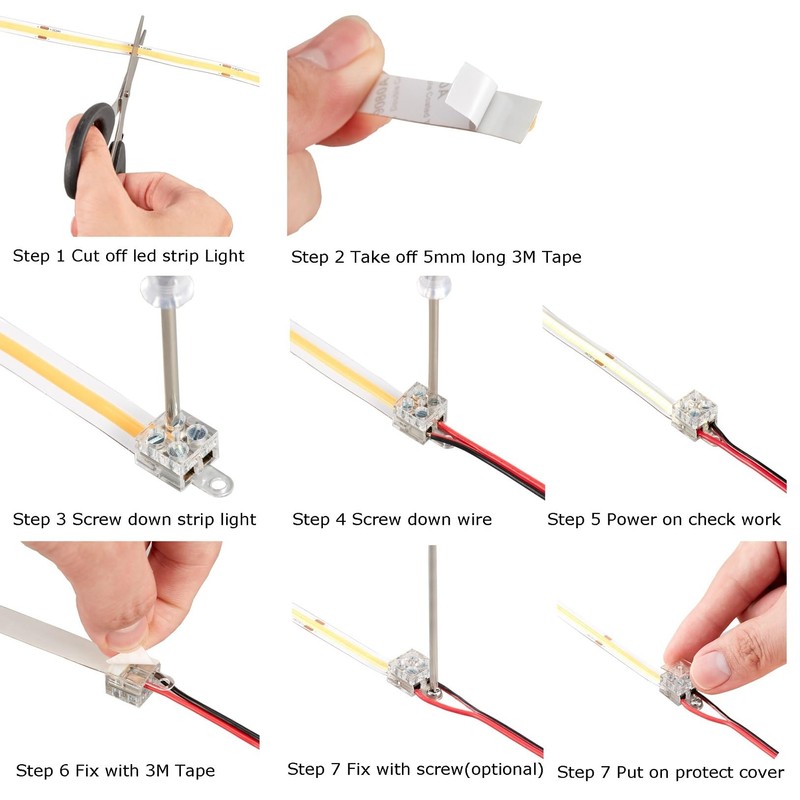 Step 1 Cut off led strip Light

Step 2 Take off 5mm long 3M Tape

Step 3 Screw down strip light

Step 4 Screw down wire

Step 5 Power on check work

Step 6 Fix with 3M Tape

Step 7 Fix with screw(optional)

Step 7 Put on protect cover