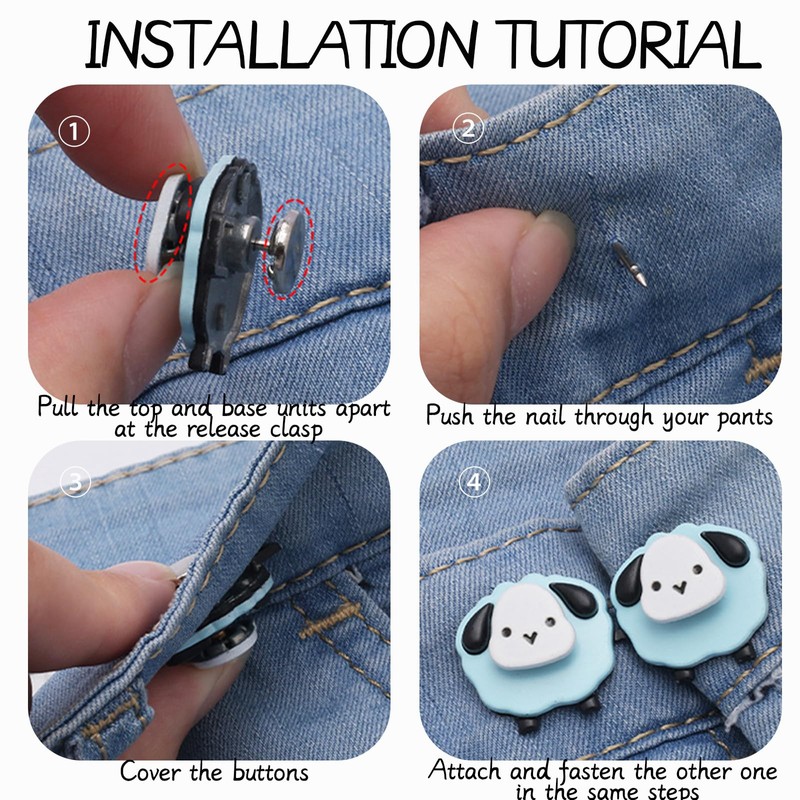 INSTALLATION TUTORIAL

①
Pull the top and base units apart at the release clasp

②
Push the nail through your pants

③
Cover the buttons

④
Attach and fasten the other one in the same steps