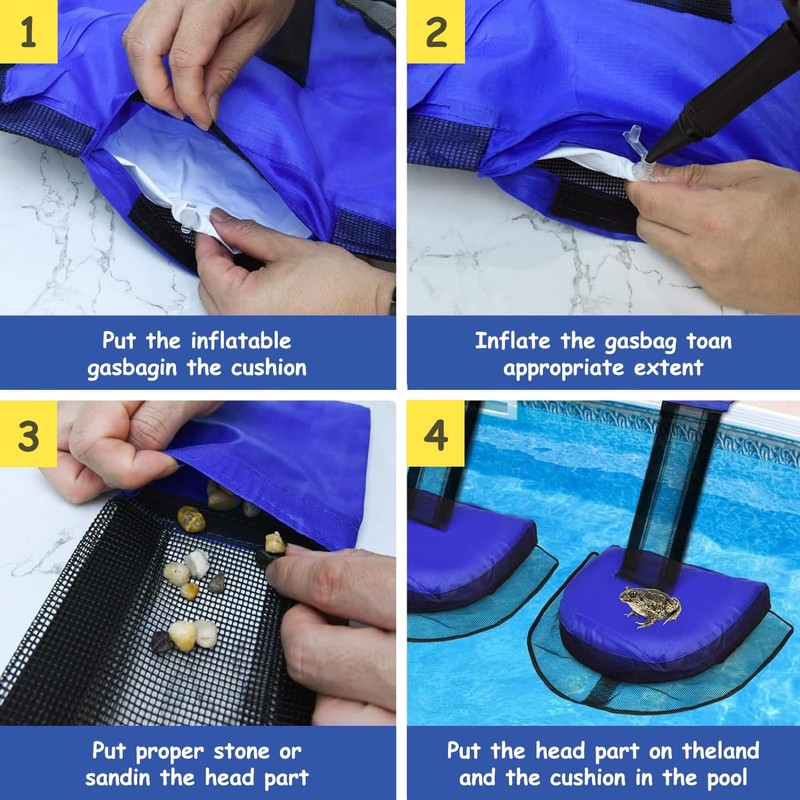 1

Put the inflatable gasbagin the cushion

2

Inflate the gasbag toan appropriate extent

3

Put proper stone or sandin the head part

4

Put the head part on theland and the cushion in the pool