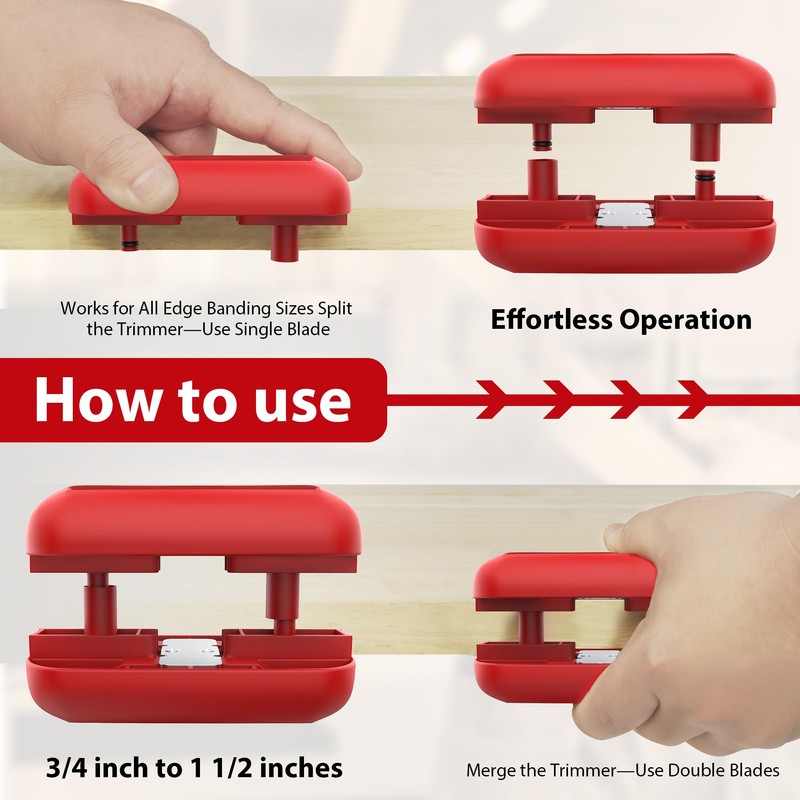 Works for All Edge Banding Sizes Split the Trimmer—Use Single Blade

Effortless Operation

How to use

3/4 inch to 1 1/2 inches

Merge the Trimmer—Use Double Blades