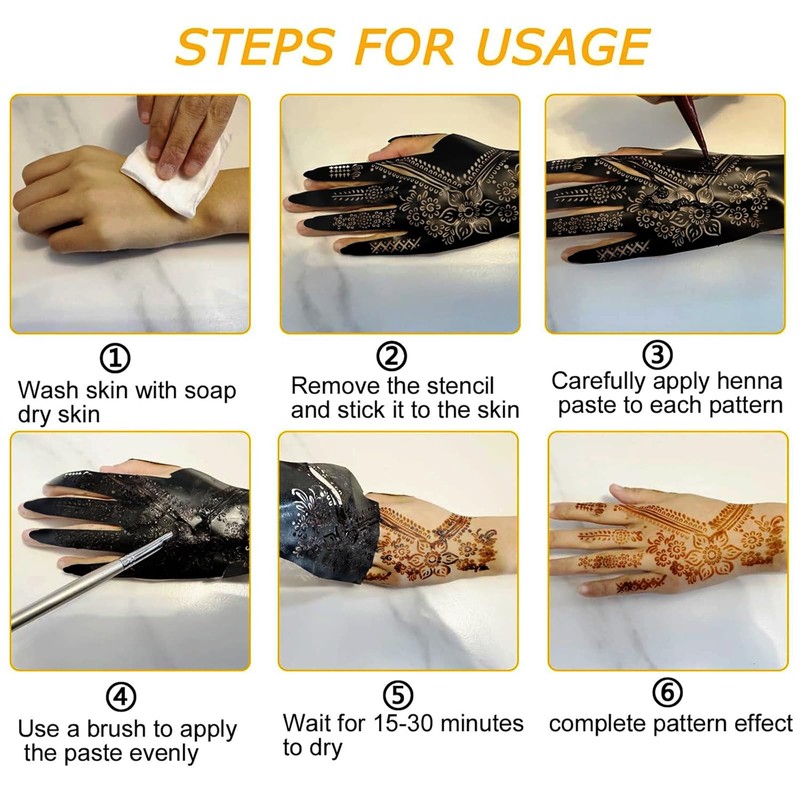 STEPS FOR USAGE

①
Wash skin with soap dry skin

②
Remove the stencil and stick it to the skin

③
Carefully apply henna paste to each pattern

④
Use a brush to apply the paste evenly

⑤
Wait for 15-30 minutes to dry

⑥
complete pattern effect