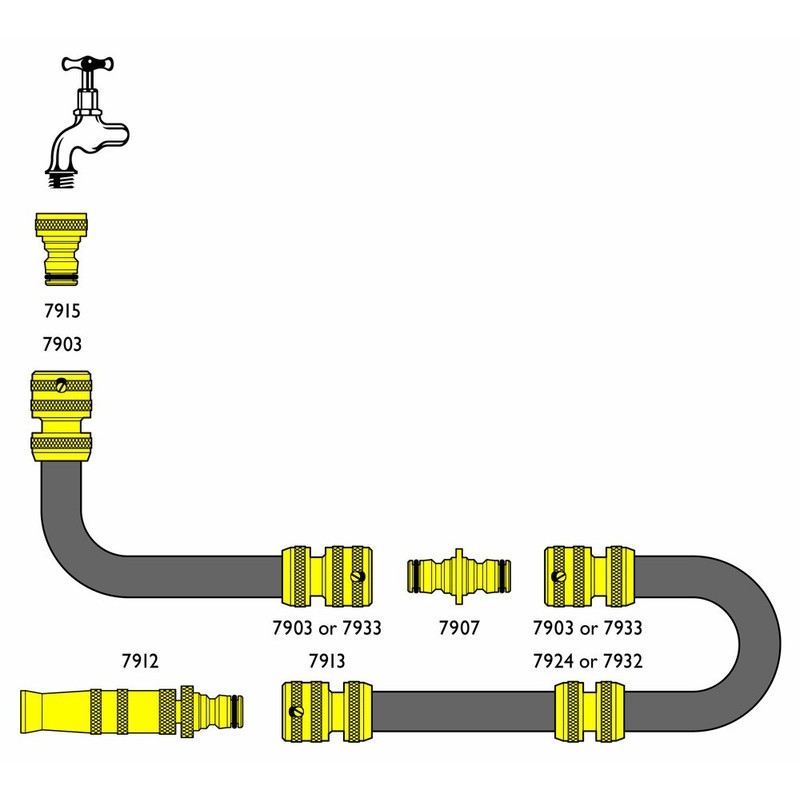 7915

7903

7903 or 7933

7907

7903 or 7933

7912

7913

7924 or 7932