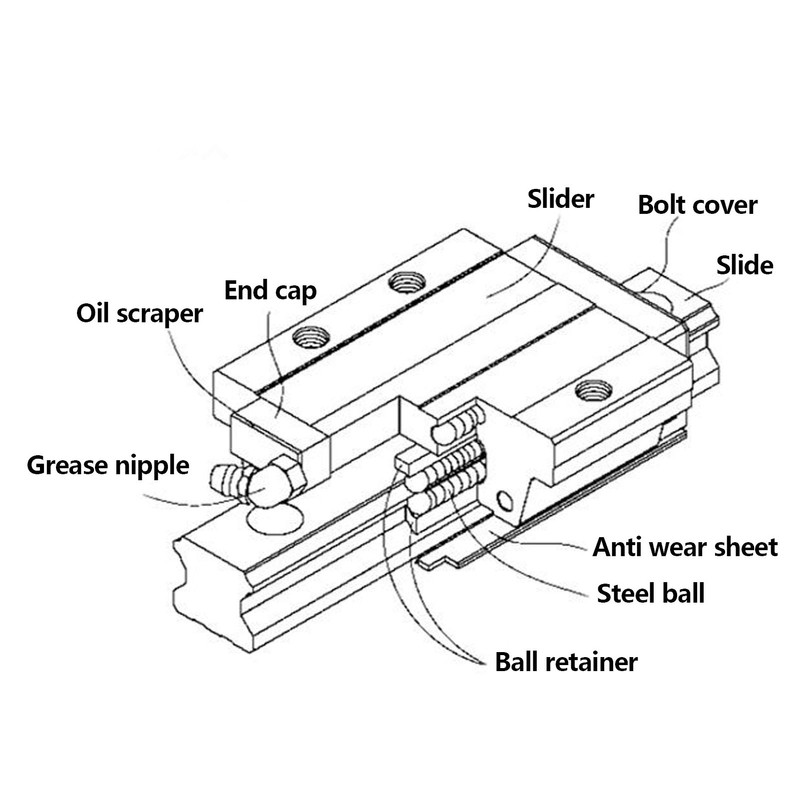 Slider
Bolt cover
Slide
End cap
Oil scraper
Grease nipple
Anti wear sheet
Steel ball
Ball retainer