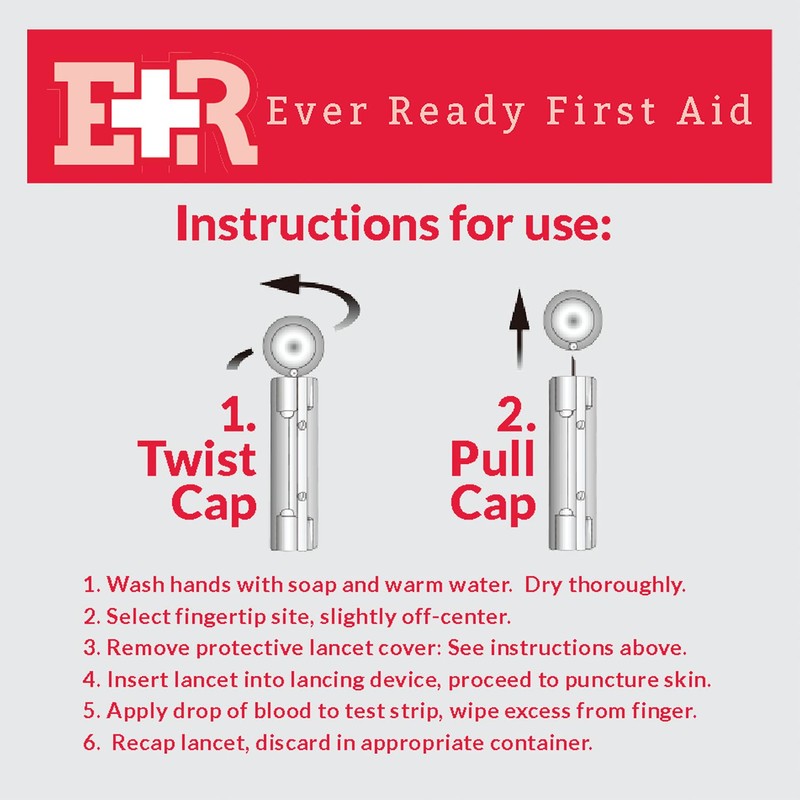 E+R Ever Ready First Aid

Instructions for use:

1. Twist Cap

2. Pull Cap

1. Wash hands with soap and warm water. Dry thoroughly.
2. Select fingertip site, slightly off-center.
3. Remove protective lancet cover: See instructions above.
4. Insert lancet into lancing device, proceed to puncture skin.
5. Apply drop of blood to test strip, wipe excess from finger.
6. Recap lancet, discard in appropriate container.