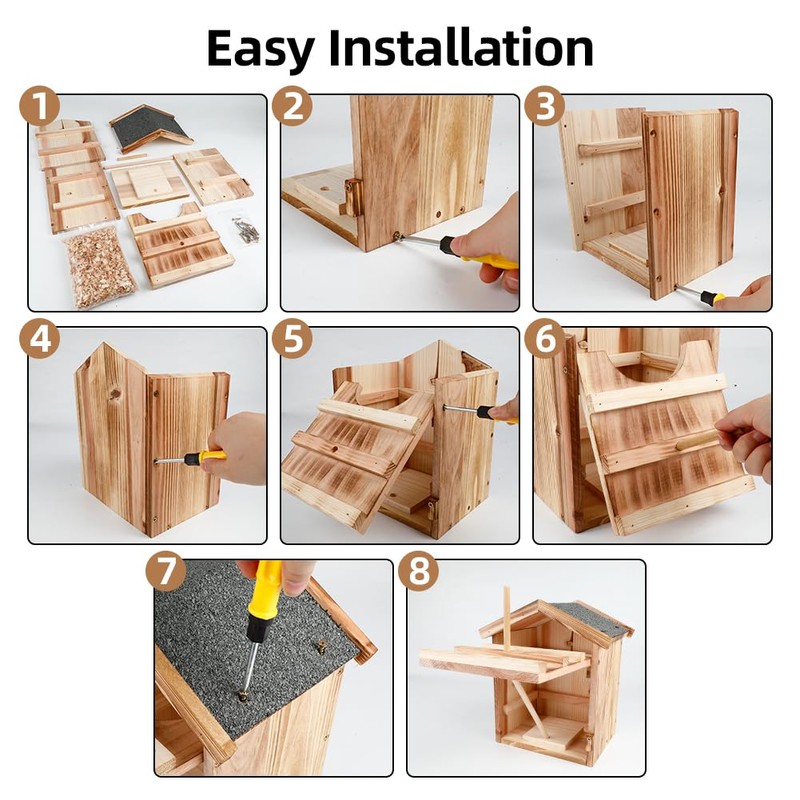 Easy Installation

1

2

3

4

5

6

7

8