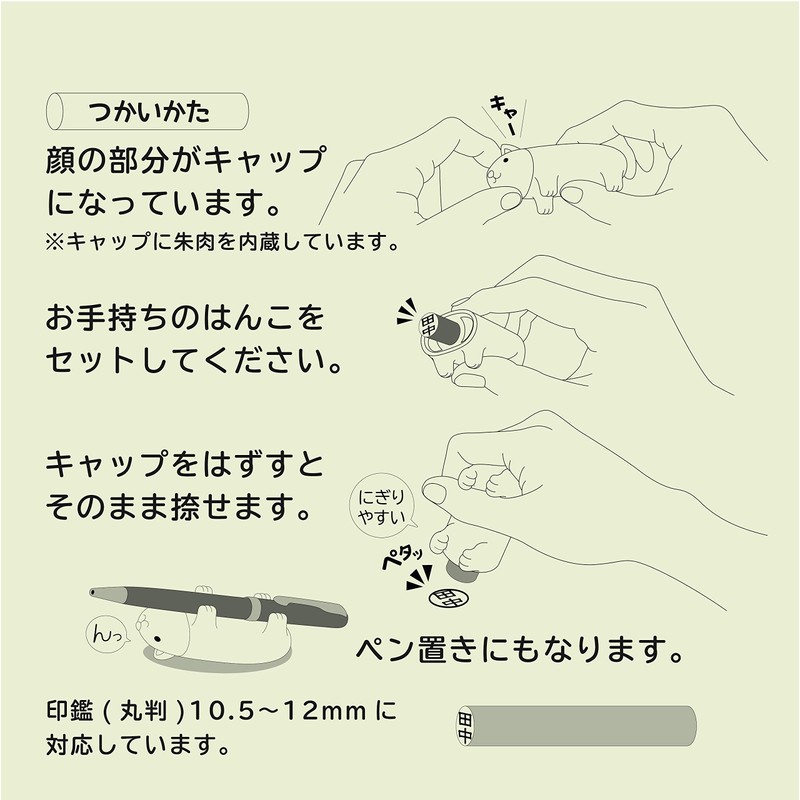 つかいかた

顔の部分がキャップになっています。
※キャップに朱肉を内蔵しています。

キャー

お手持ちのはんこをセットしてください。

田中

キャップをはずすとそのまま捺せます。

にぎりやすい

ペタッ

田中

んっ

ペン置きにもなります。

印鑑(丸判)10.5〜12mmに対応しています。

田中