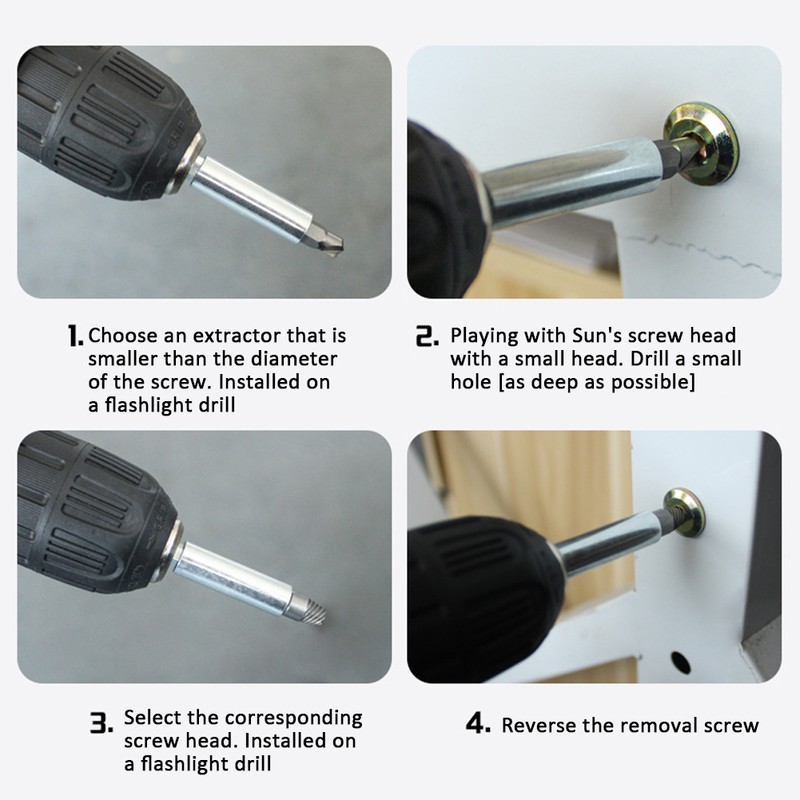 1. Choose an extractor that is smaller than the diameter of the screw. Installed on a flashlight drill

2. Playing with Sun's screw head with a small head. Drill a small hole [as deep as possible]

3. Select the corresponding screw head. Installed on a flashlight drill

4. Reverse the removal screw