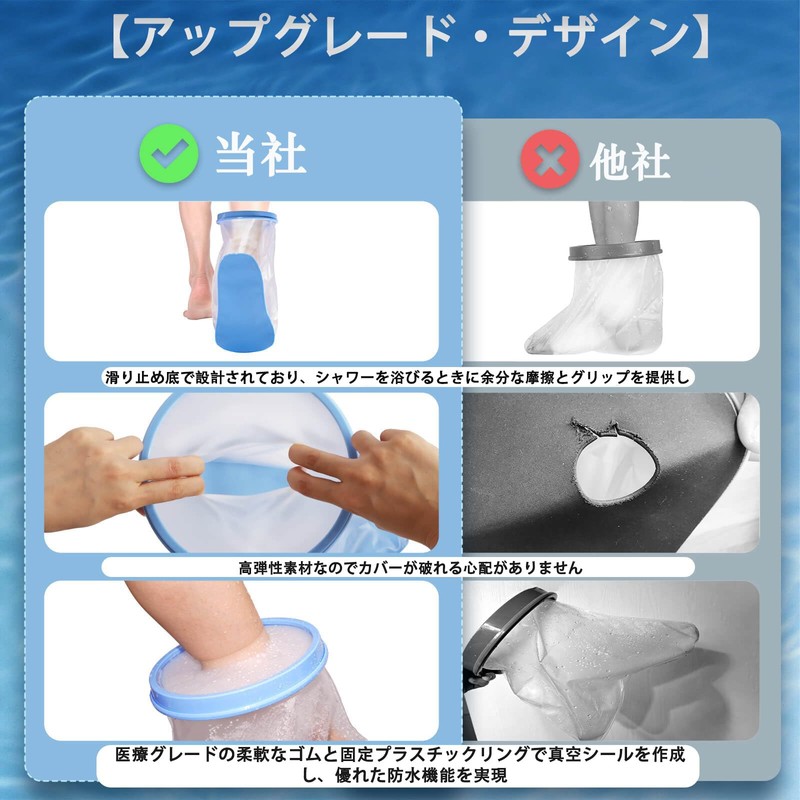 【アップグレード・デザイン】

当社

他社

滑り止め底で設計されており、シャワーを浴びるときに余分な摩擦とグリップを提供し

高弾性素材なのでカバーが破れる心配がありません

医療グレードの柔軟なゴムと固定プラスチックリングで真空シールを作成し、優れた防水機能を実現