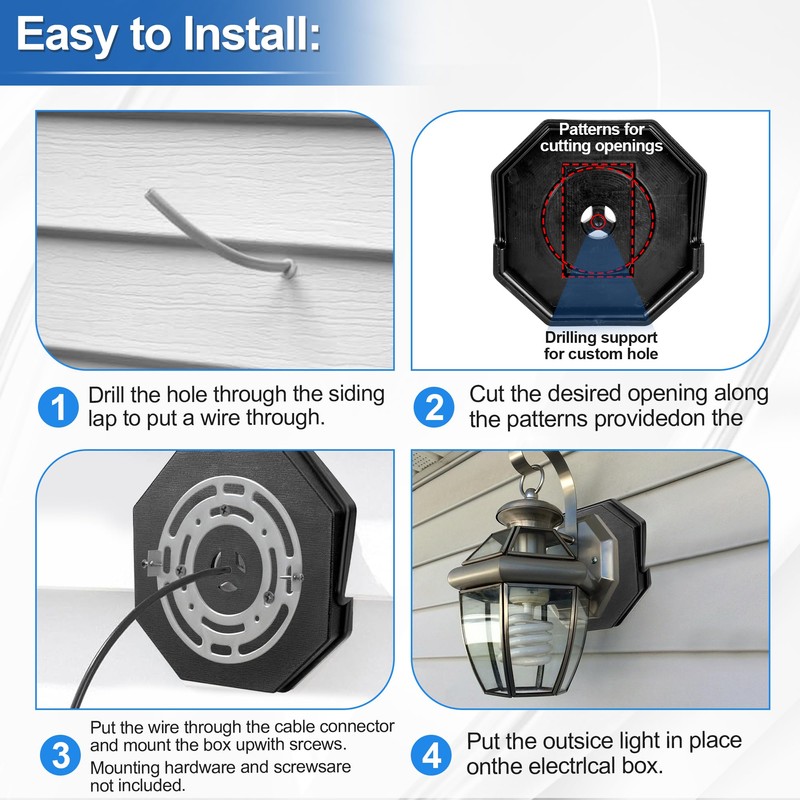 Easy to Install:

Patterns for cutting openings

Drilling support for custom hole

1 Drill the hole through the siding lap to put a wire through.

2 Cut the desired opening along the patterns providedon the

3 Put the wire through the cable connector and mount the box upwith srcews. Mounting hardware and screwsare not included.

4 Put the outsice light in place onthe electrlcal box.