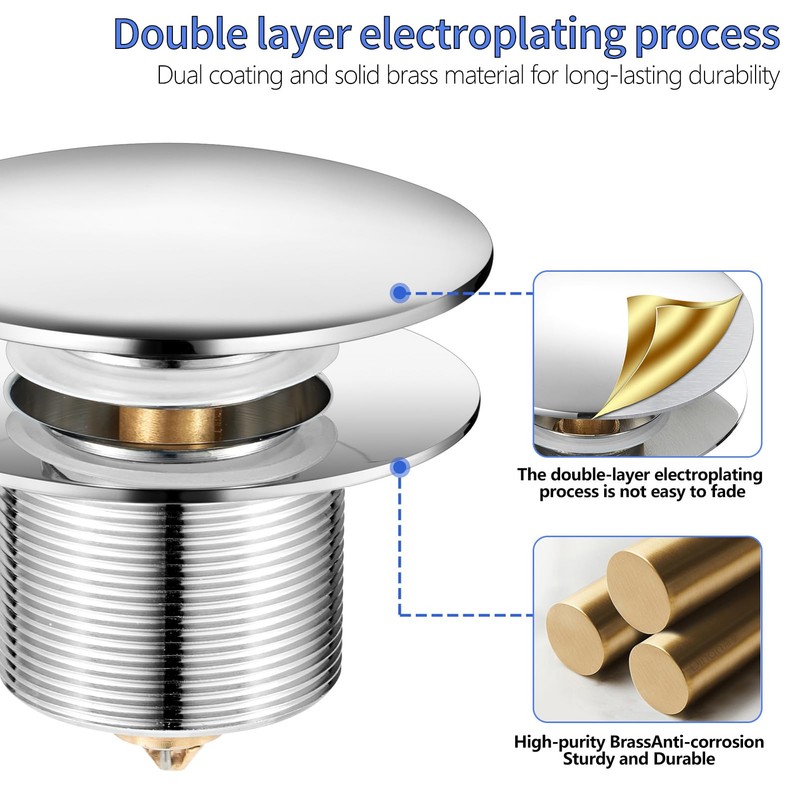 Double layer electroplating process
Dual coating and solid brass material for long-lasting durability

The double-layer electroplating process is not easy to fade

High-purity BrassAnti-corrosion Sturdy and Durable