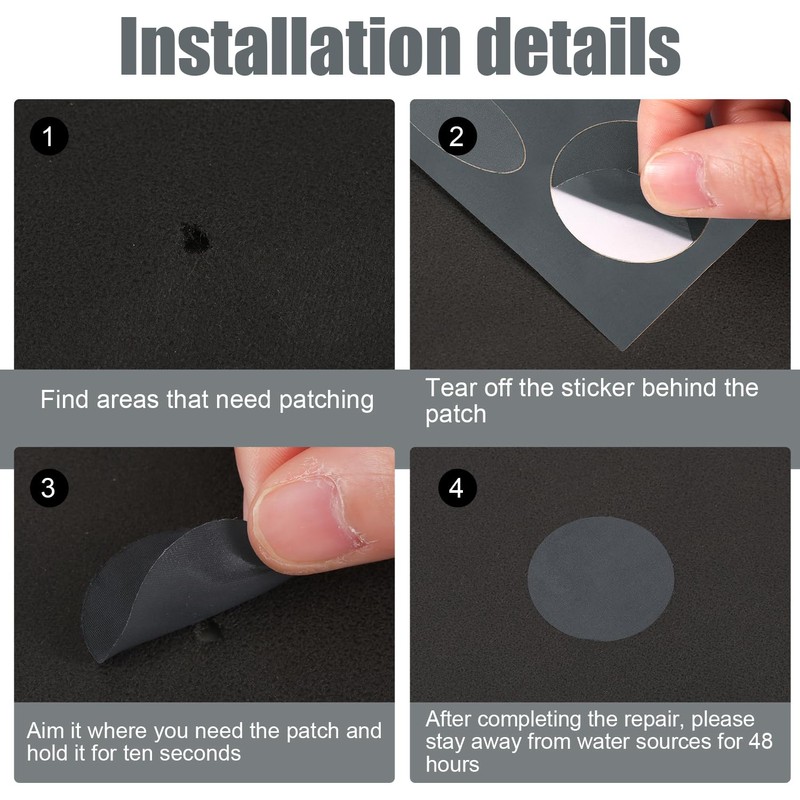 Installation details

1

Find areas that need patching

2

Tear off the sticker behind the patch

3

Aim it where you need the patch and hold it for ten seconds

4

After completing the repair, please stay away from water sources for 48 hours