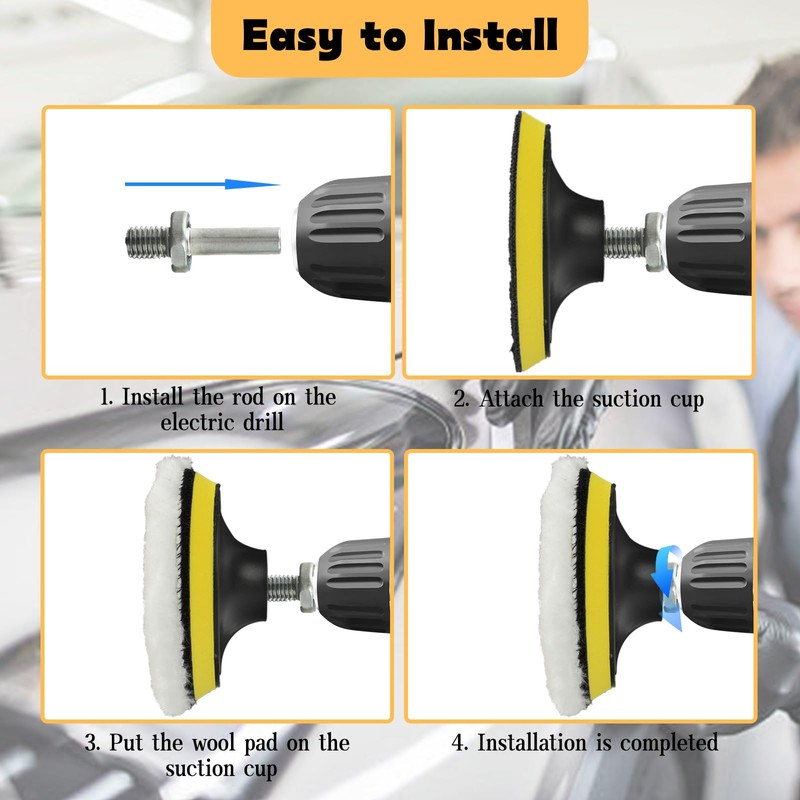 Easy to Install

1. Install the rod on the electric drill

2. Attach the suction cup

3. Put the wool pad on the suction cup

4. Installation is completed