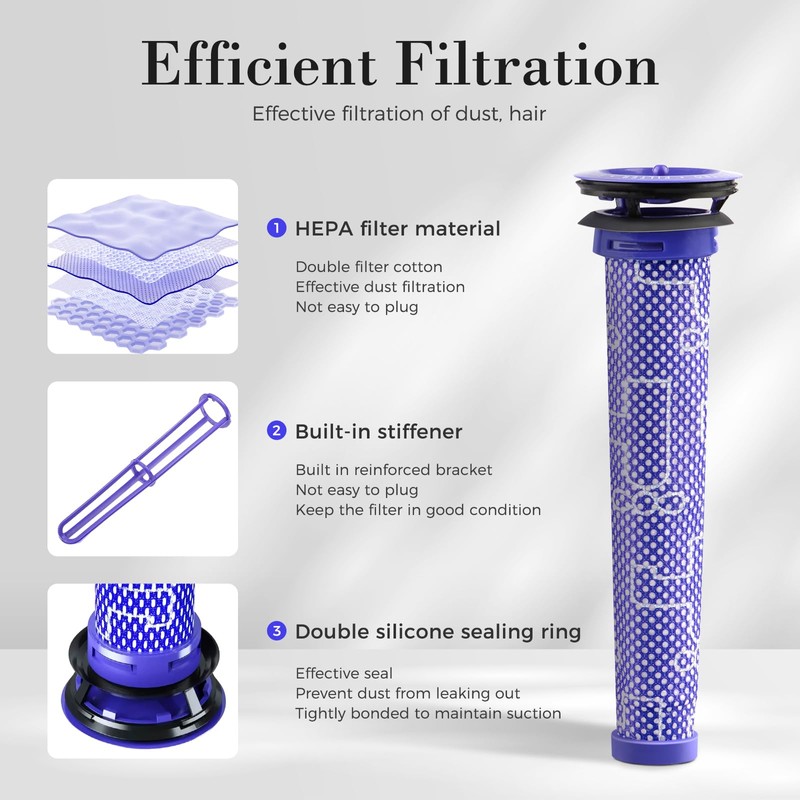 Efficient Filtration

Effective filtration of dust, hair

1 HEPA filter material

Double filter cotton
Effective dust filtration
Not easy to plug

2 Built-in stiffener

Built in reinforced bracket
Not easy to plug
Keep the filter in good condition

3 Double silicone sealing ring

Effective seal
Prevent dust from leaking out
Tightly bonded to maintain suction