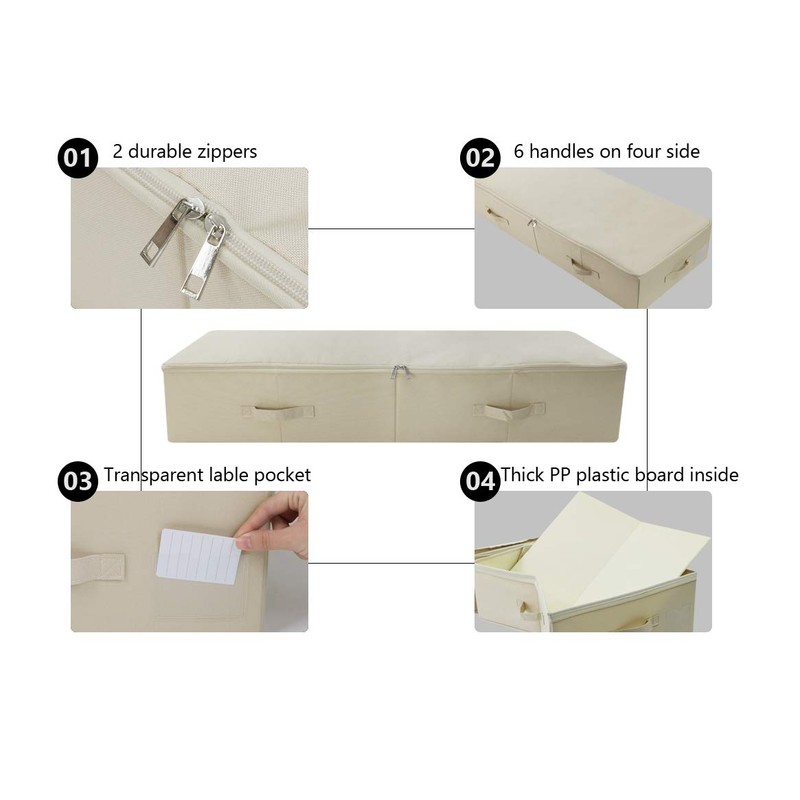 01 2 durable zippers

02 6 handles on four side

03 Transparent lable pocket

04 Thick PP plastic board inside