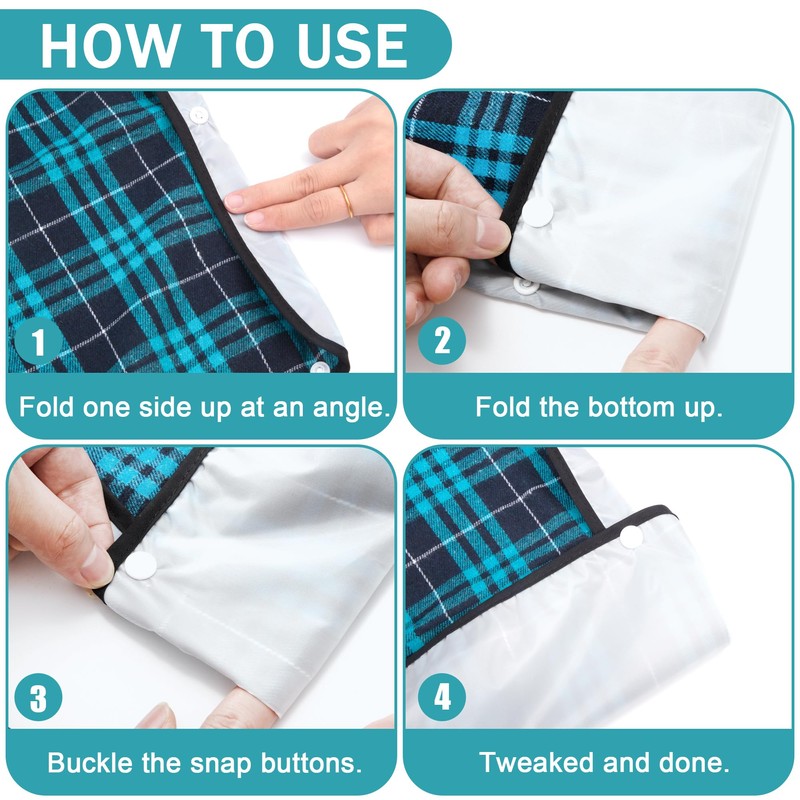 HOW TO USE

1

Fold one side up at an angle.

2

Fold the bottom up.

3

Buckle the snap buttons.

4

Tweaked and done.