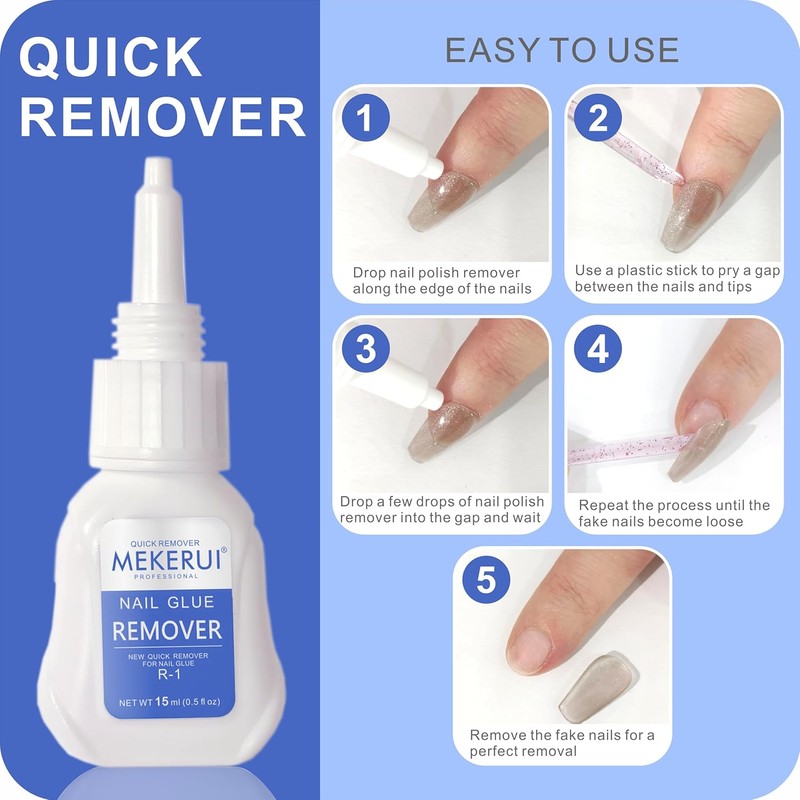 QUICK REMOVER

QUICK REMOVER
MEKERUI®
PROFESSIONAL
NAIL GLUE
REMOVER
NEW QUICK REMOVER FOR NAIL GLUE
R-1
NET WT 15 ml (0.5 fl oz)

EASY TO USE

1
Drop nail polish remover along the edge of the nails

2
Use a plastic stick to pry a gap between the nails and tips

3
Drop a few drops of nail polish remover into the gap and wait

4
Repeat the process until the fake nails become loose

5
Remove the fake nails for a perfect removal