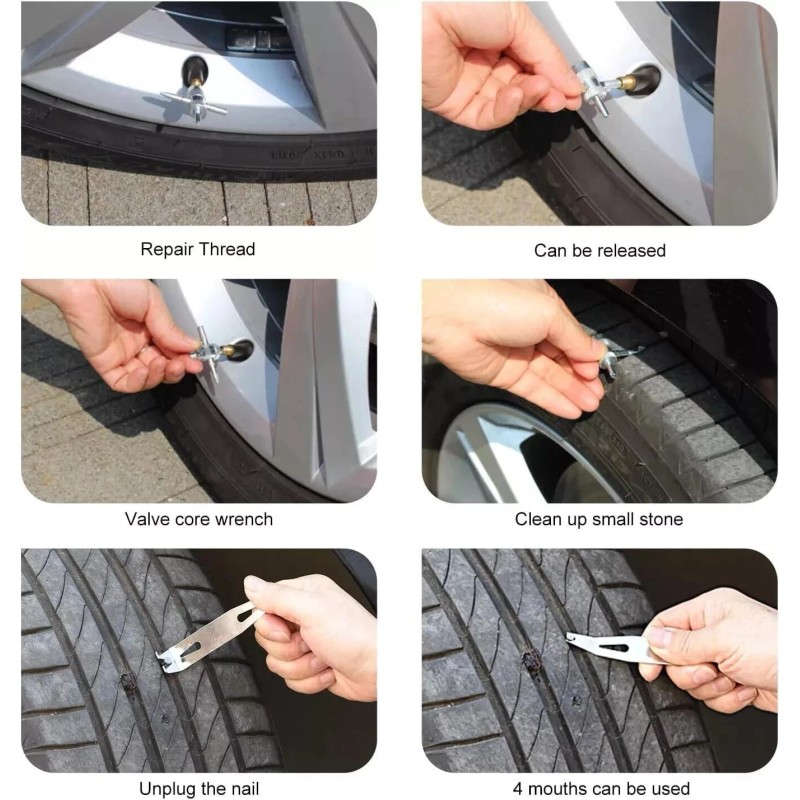 Repair Thread

Can be released

Valve core wrench

Clean up small stone

Unplug the nail

4 mouths can be used