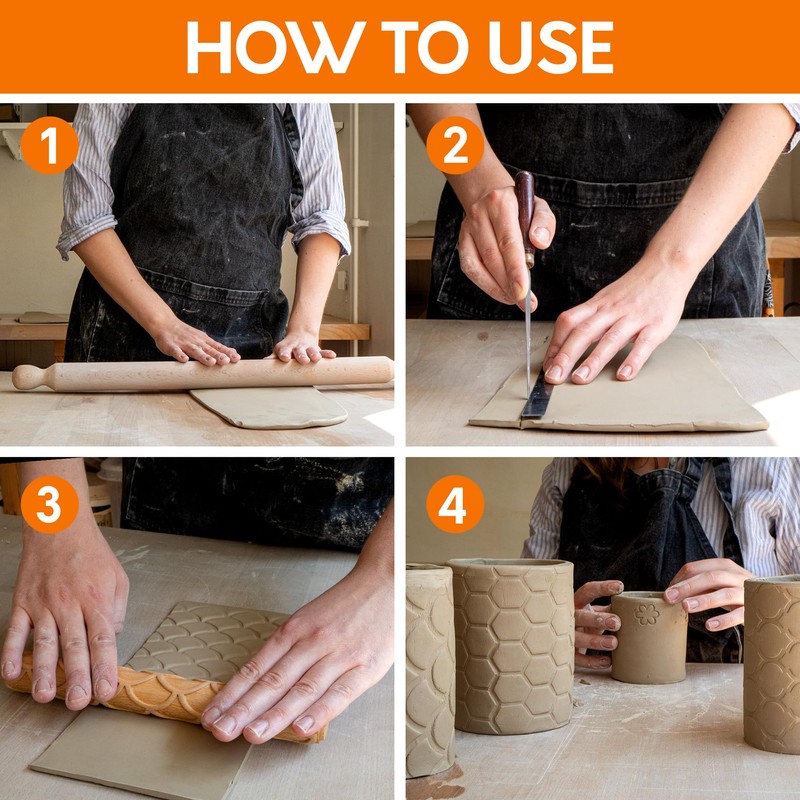 HOW TO USE

1

2

3

4