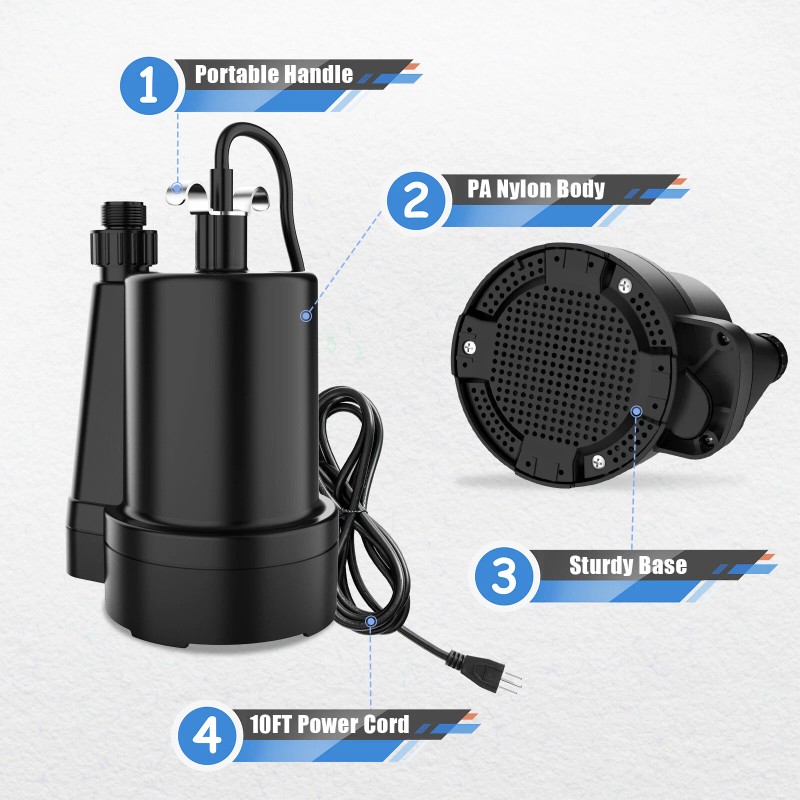 1 Portable Handle

2 PA Nylon Body

3 Sturdy Base

4 10FT Power Cord