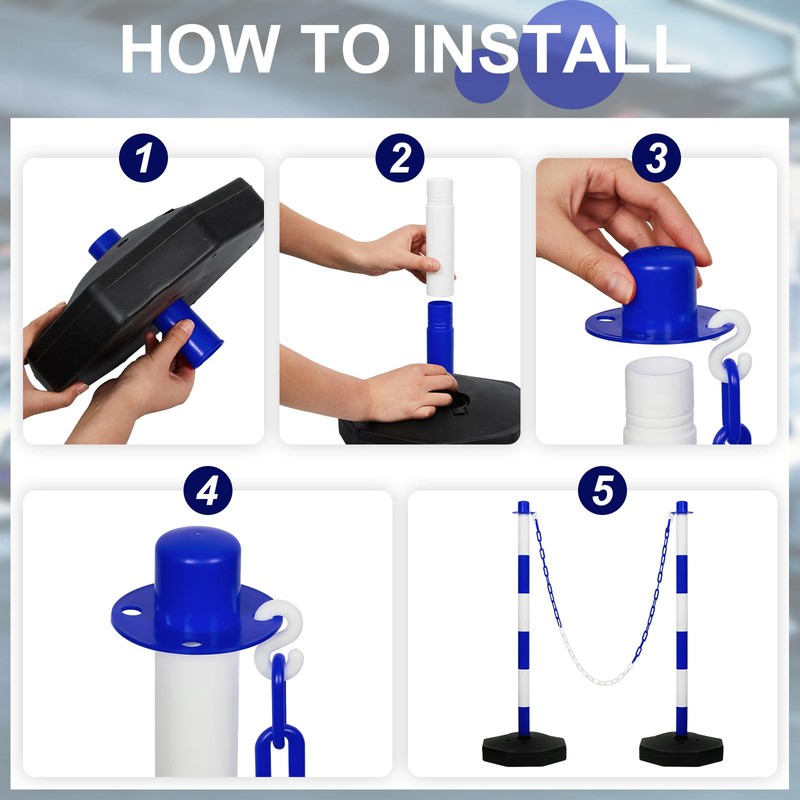 HOW TO INSTALL

1

2

3

4

5